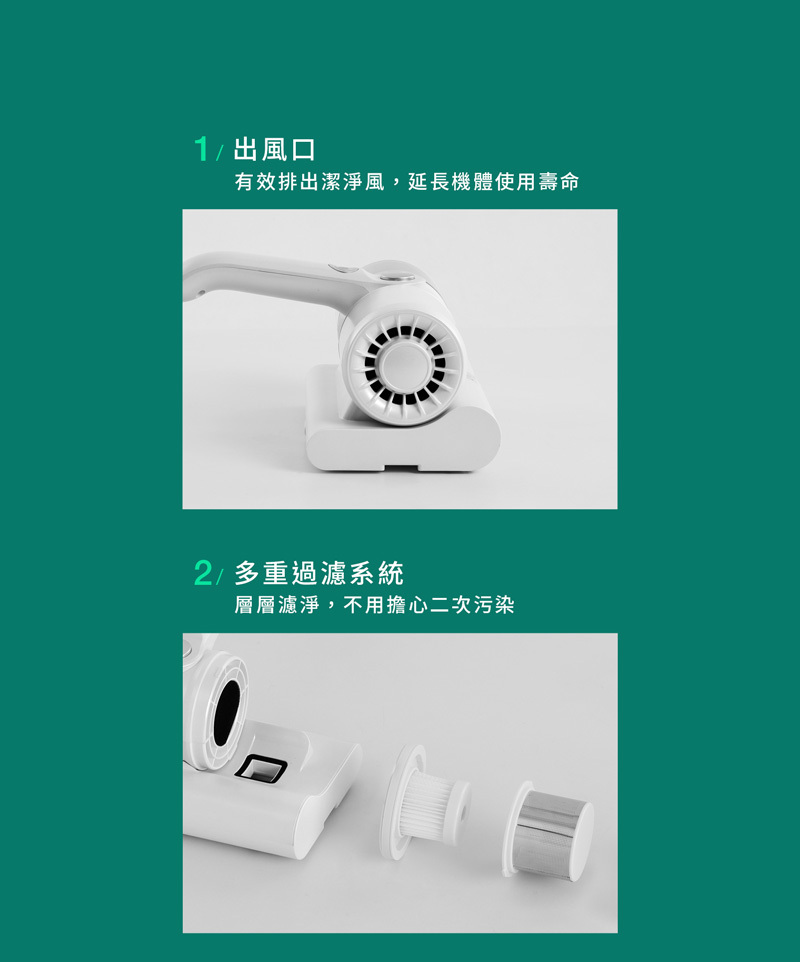 1/ 出風口
有效排出潔淨風，延長機體使用壽命

2/ 多重過濾系統
層層濾淨，不用擔心二次污染