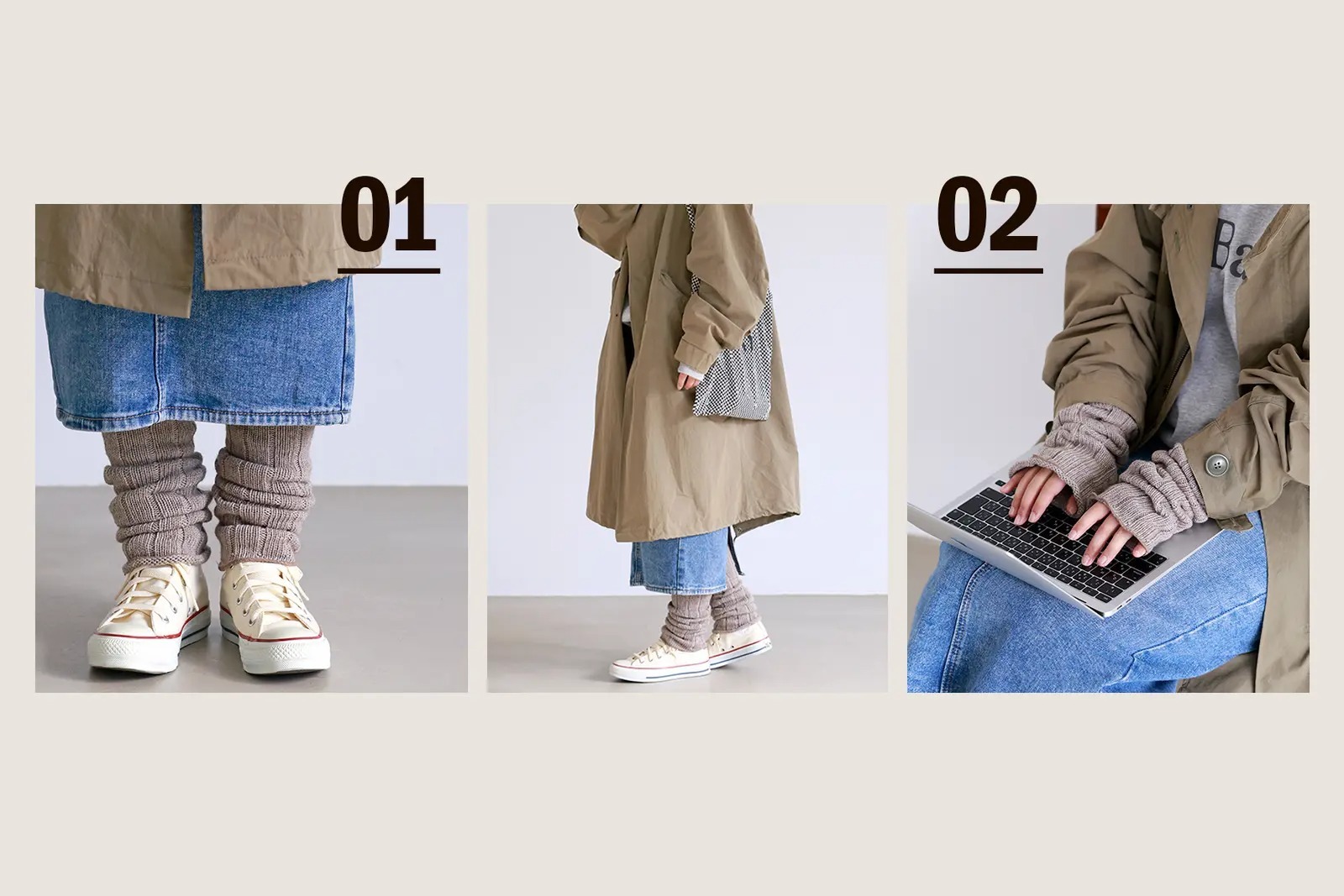 01

02

Ba