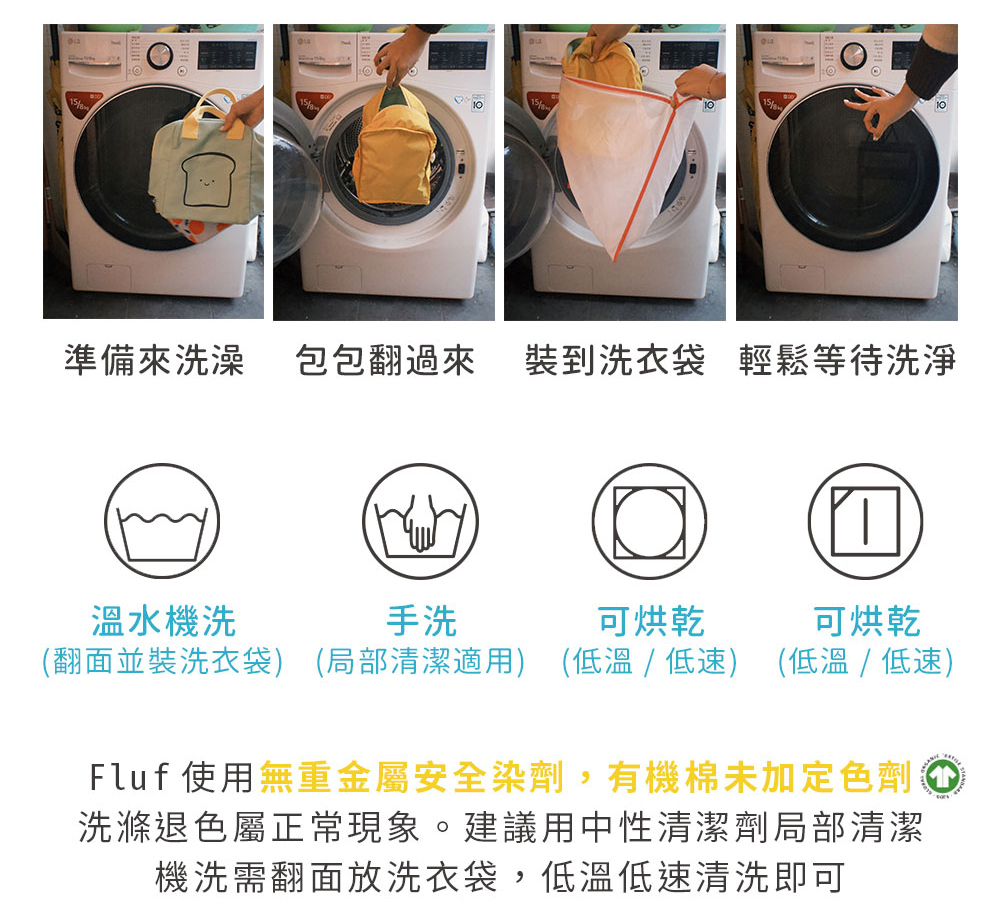 準備來洗澡　包包翻過來　裝到洗衣袋　輕鬆等待洗淨

溫水機洗
(翻面並裝洗衣袋)

手洗
(局部清潔適用)

可烘乾
(低溫 / 低速)

可烘乾
(低溫 / 低速)

Fluf 使用無重金屬安全染劑，有機棉未加定色劑
洗滌退色屬正常現象。建議用中性清潔劑局部清潔
機洗需翻面放洗衣袋，低溫低速清洗即可