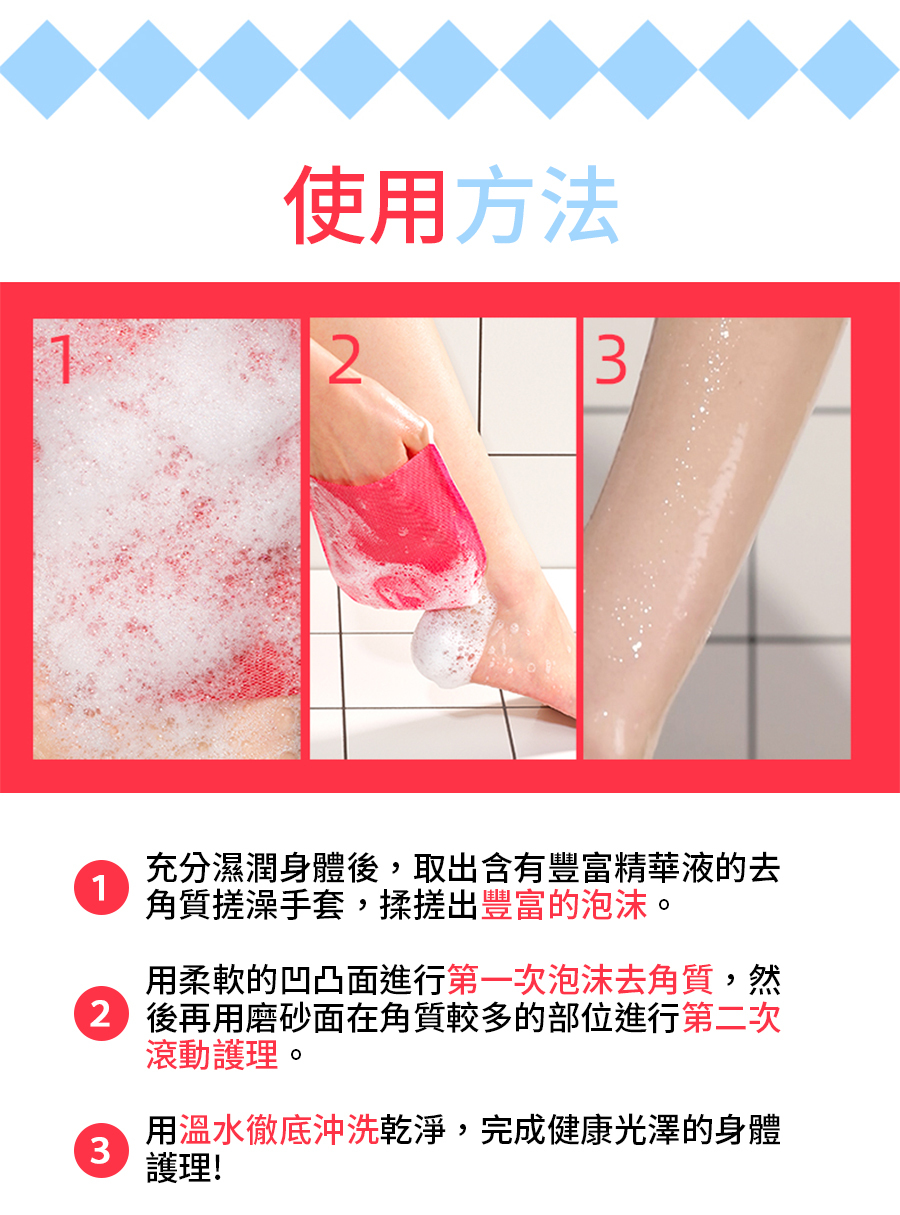 使用方法

1

2

3

1 充分濕潤身體後，取出含有豐富精華液的去角質搓澡手套，揉搓出豐富的泡沫。

2 用柔軟的凹凸面進行第一次泡沫去角質，然後再用磨砂面在角質較多的部位進行第二次滾動護理。

3 用溫水徹底沖洗乾淨，完成健康光澤的身體護理!