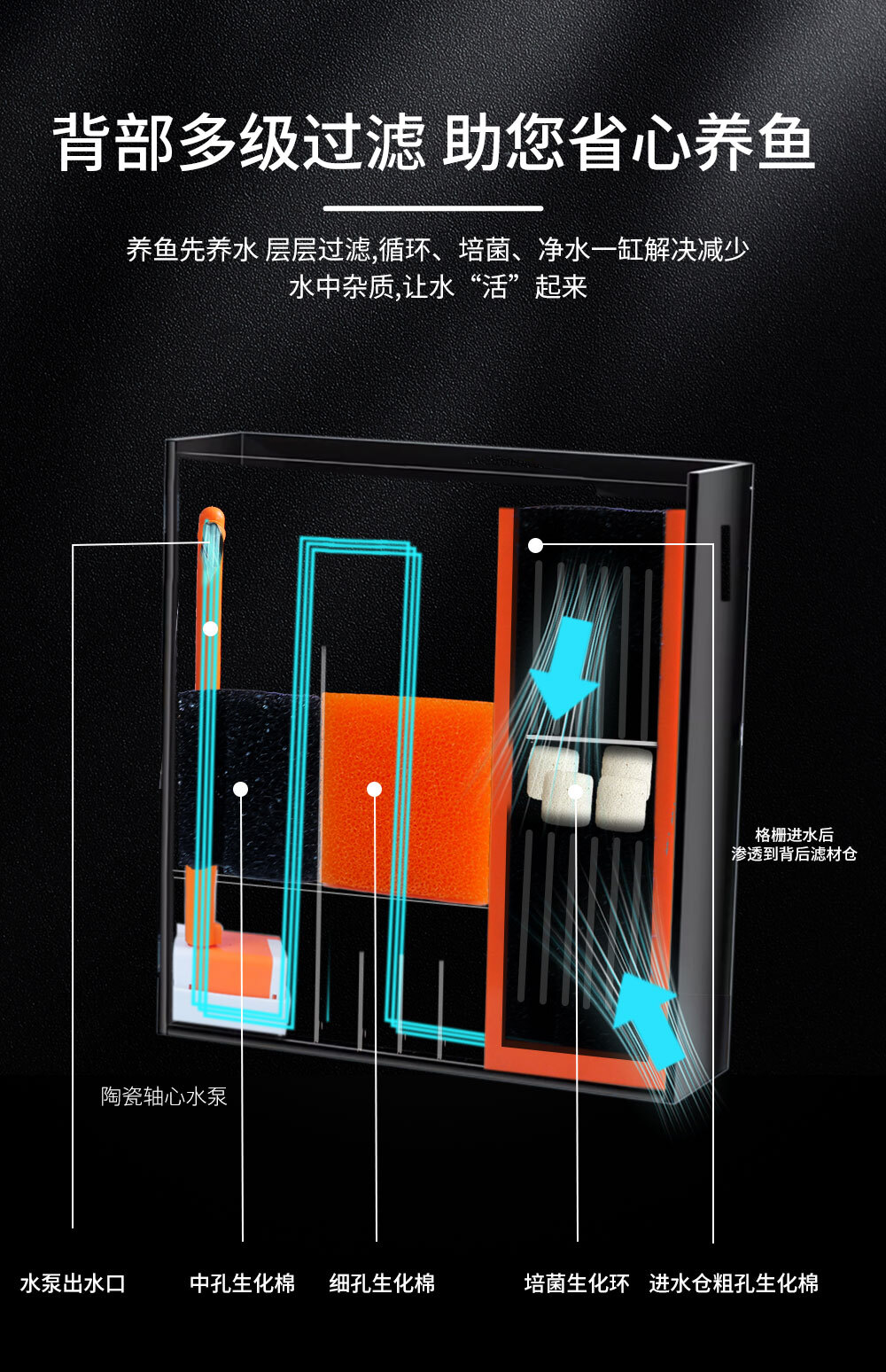 背部多级过滤 助您省心养鱼

养鱼先养水 层层过滤,循环、培菌、净水一缸解决减少水中杂质,让水“活”起来

格栅进水后
渗透到背后滤材仓

陶瓷轴心水泵

水泵出水口　中孔生化棉　细孔生化棉　培菌生化环　进水仓粗孔生化棉