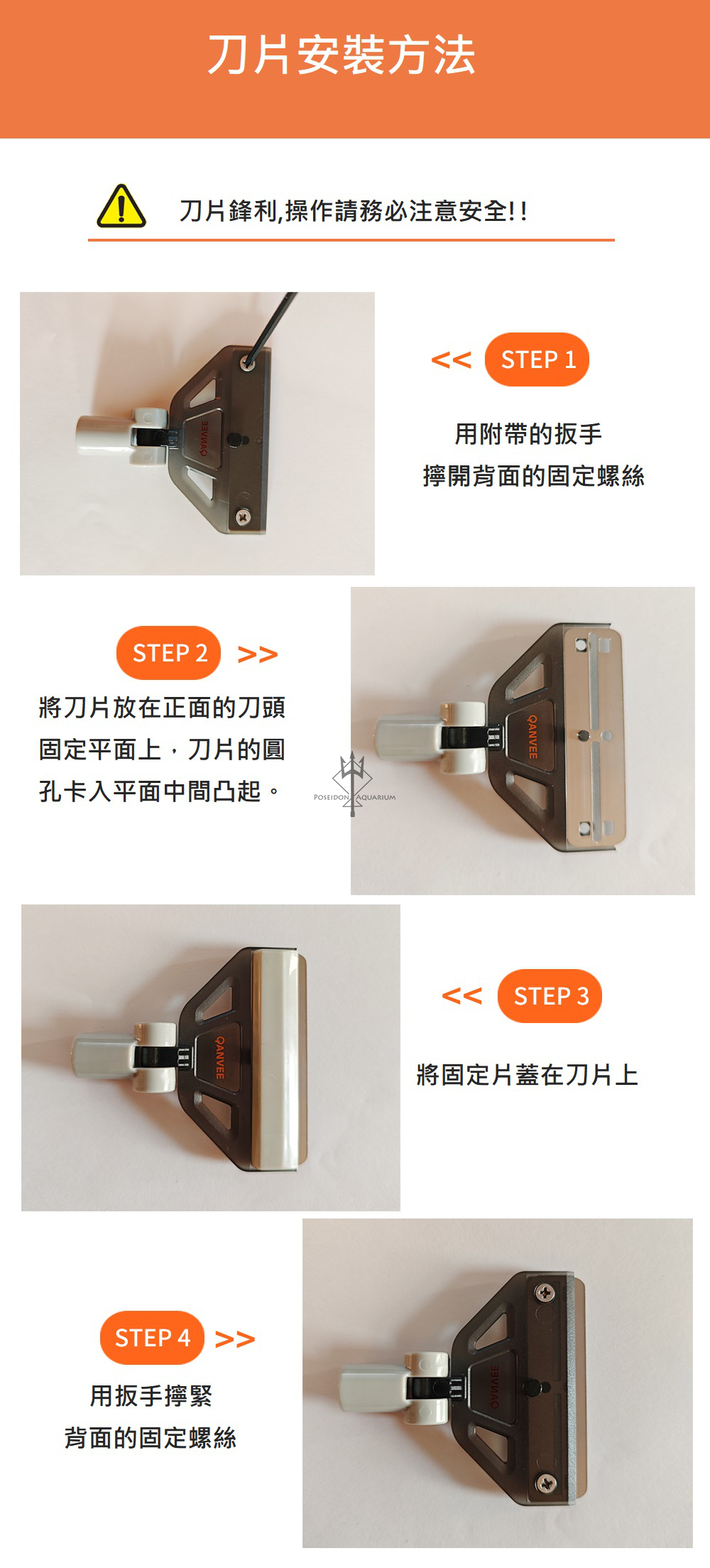 刀片安裝方法

刀片鋒利,操作請務必注意安全!!

QANVEE

<< STEP 1

用附帶的扳手
擰開背面的固定螺絲

STEP 2 >>

將刀片放在正面的刀頭固定平面上，刀片的圓孔卡入平面中間凸起。

POSEIDON AQUARIUM

QANVEE

QANVEE

<< STEP 3

將固定片蓋在刀片上

STEP 4 >>

用扳手擰緊
背面的固定螺絲

QANVEE