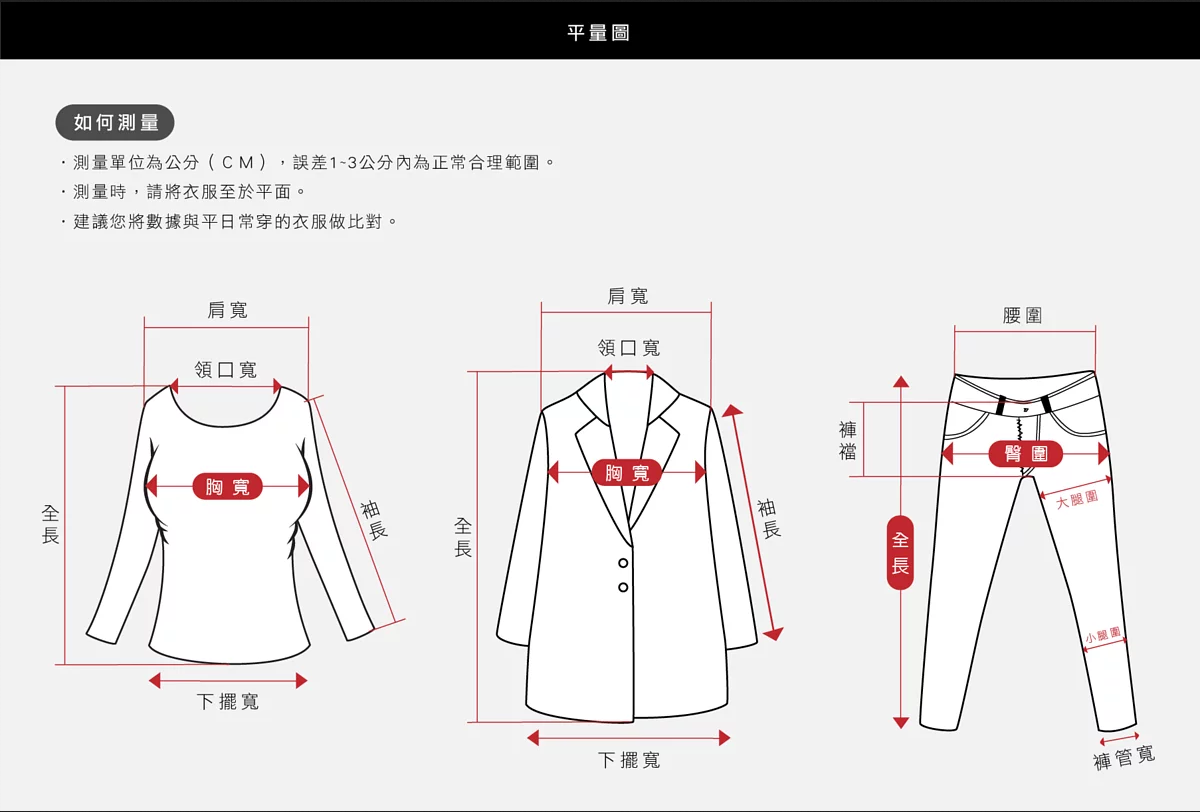 平量圖

如何測量

・測量單位為公分（ＣＭ），誤差1~3公分內為正常合理範圍。
・測量時，請將衣服至於平面。
・建議您將數據與平日常穿的衣服做比對。

肩寬
領口寬
胸寬
全長
袖長
下擺寬

肩寬
領口寬
胸寬
全長
袖長
下擺寬

腰圍
褲襠
臀圍
大腿圍
全長
小腿圍
褲管寬