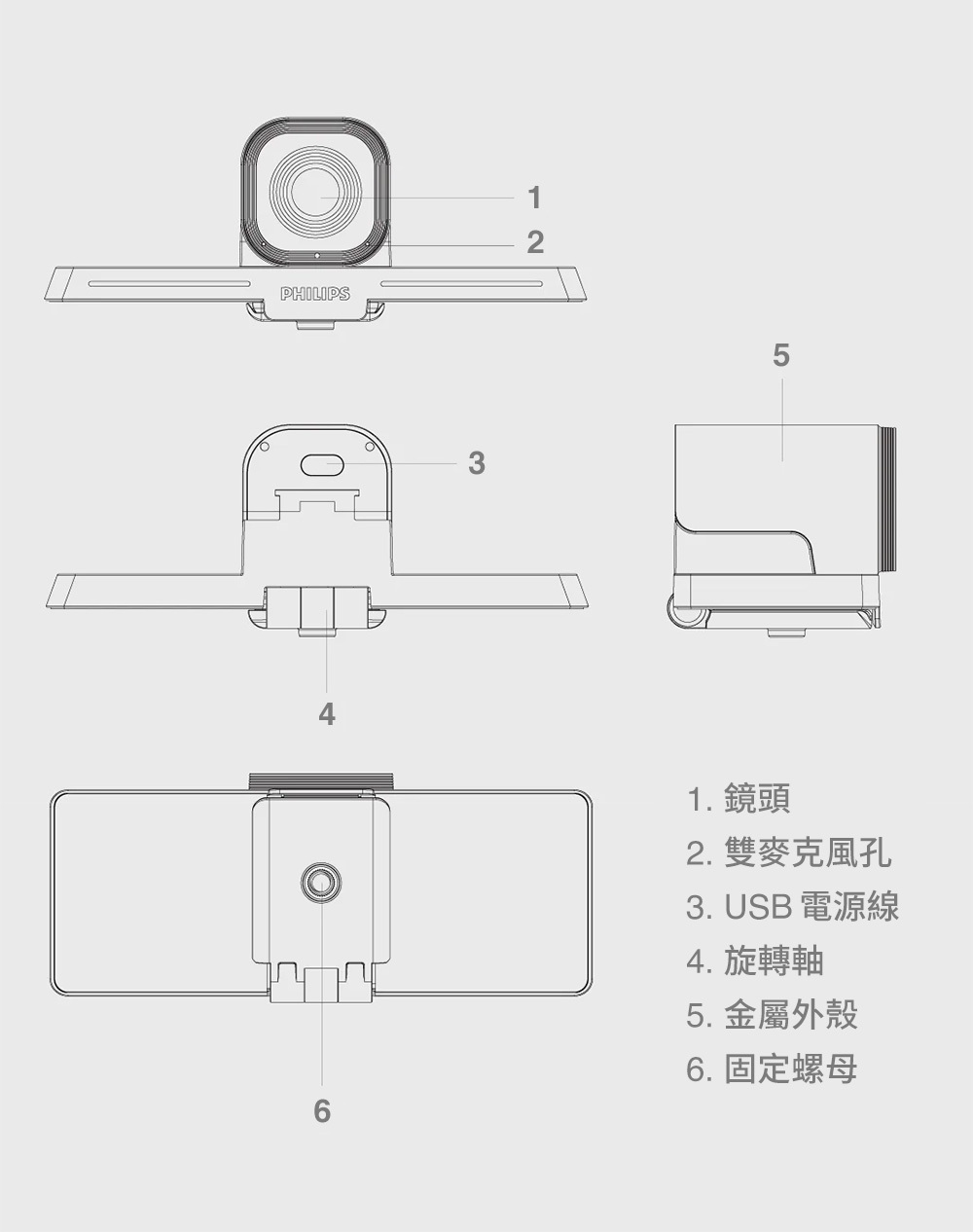 1
2
PHILIPS
5
3
4
6

1. 鏡頭
2. 雙麥克風孔
3. USB 電源線
4. 旋轉軸
5. 金屬外殼
6. 固定螺母