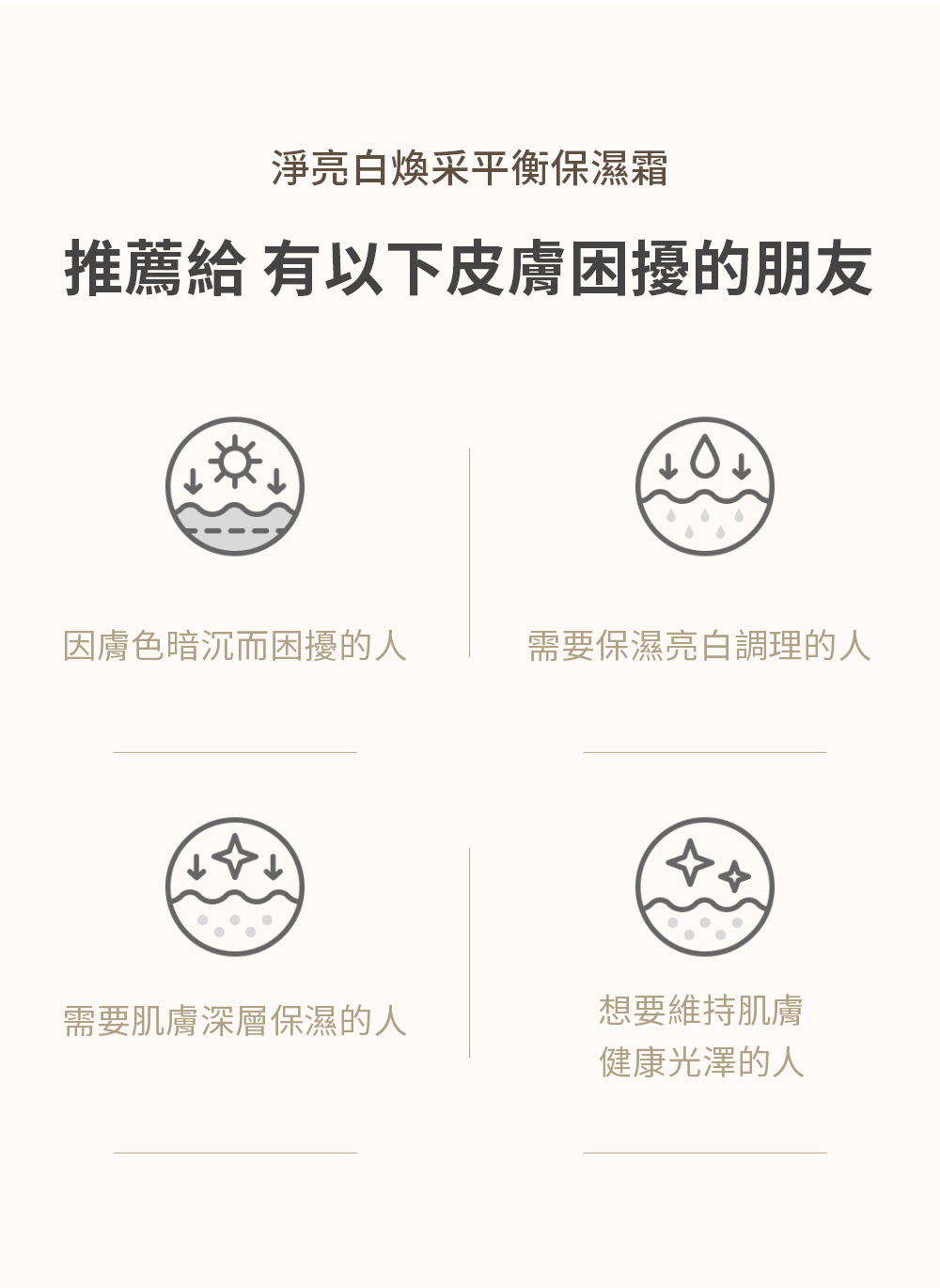 淨亮白煥采平衡保濕霜

推薦給 有以下皮膚困擾的朋友

因膚色暗沉而困擾的人

需要保濕亮白調理的人

需要肌膚深層保濕的人

想要維持肌膚
健康光澤的人