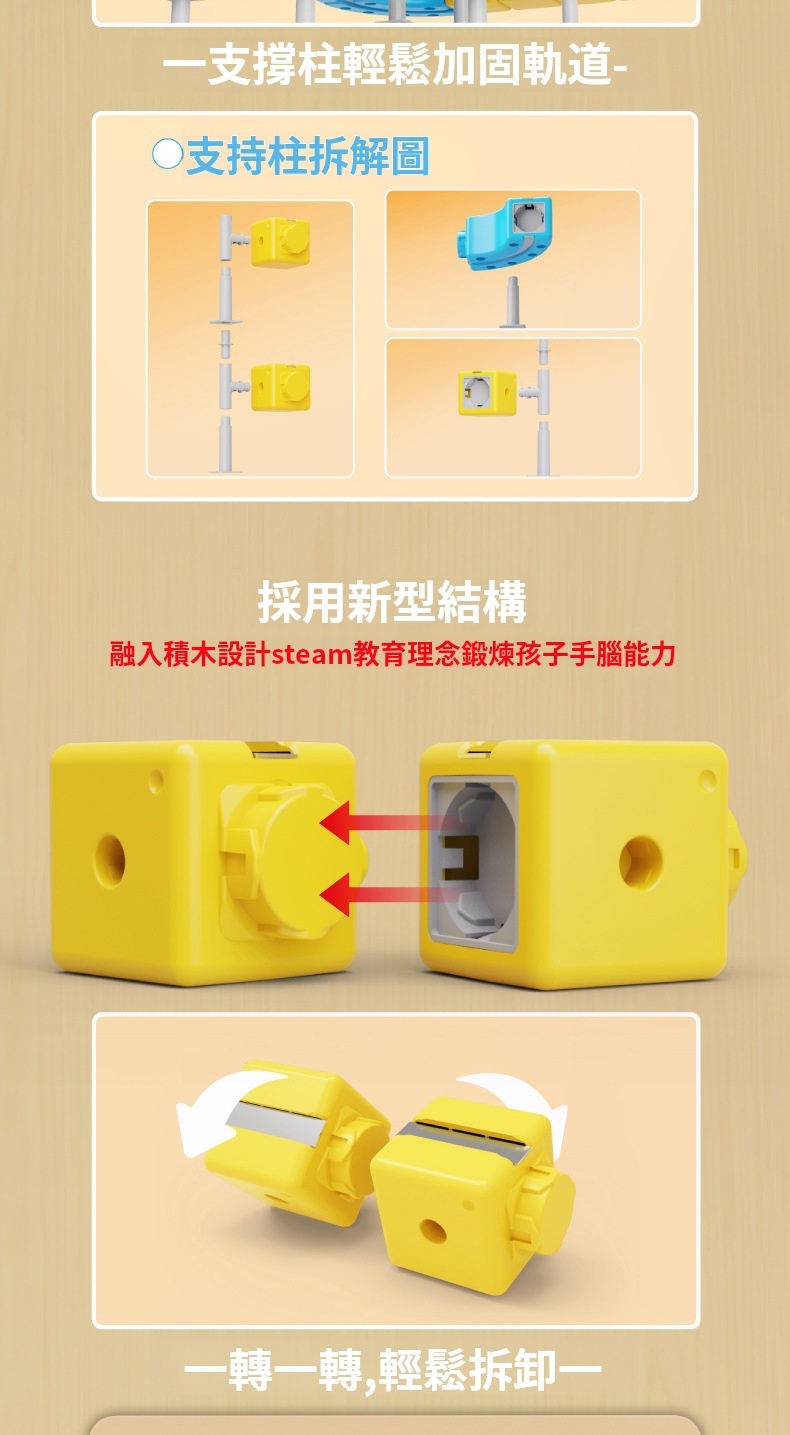 一支撐柱輕鬆加固軌道-

○支持柱拆解圖

採用新型結構

融入積木設計steam教育理念鍛煉孩子手腦能力

一轉一轉,輕鬆拆卸一