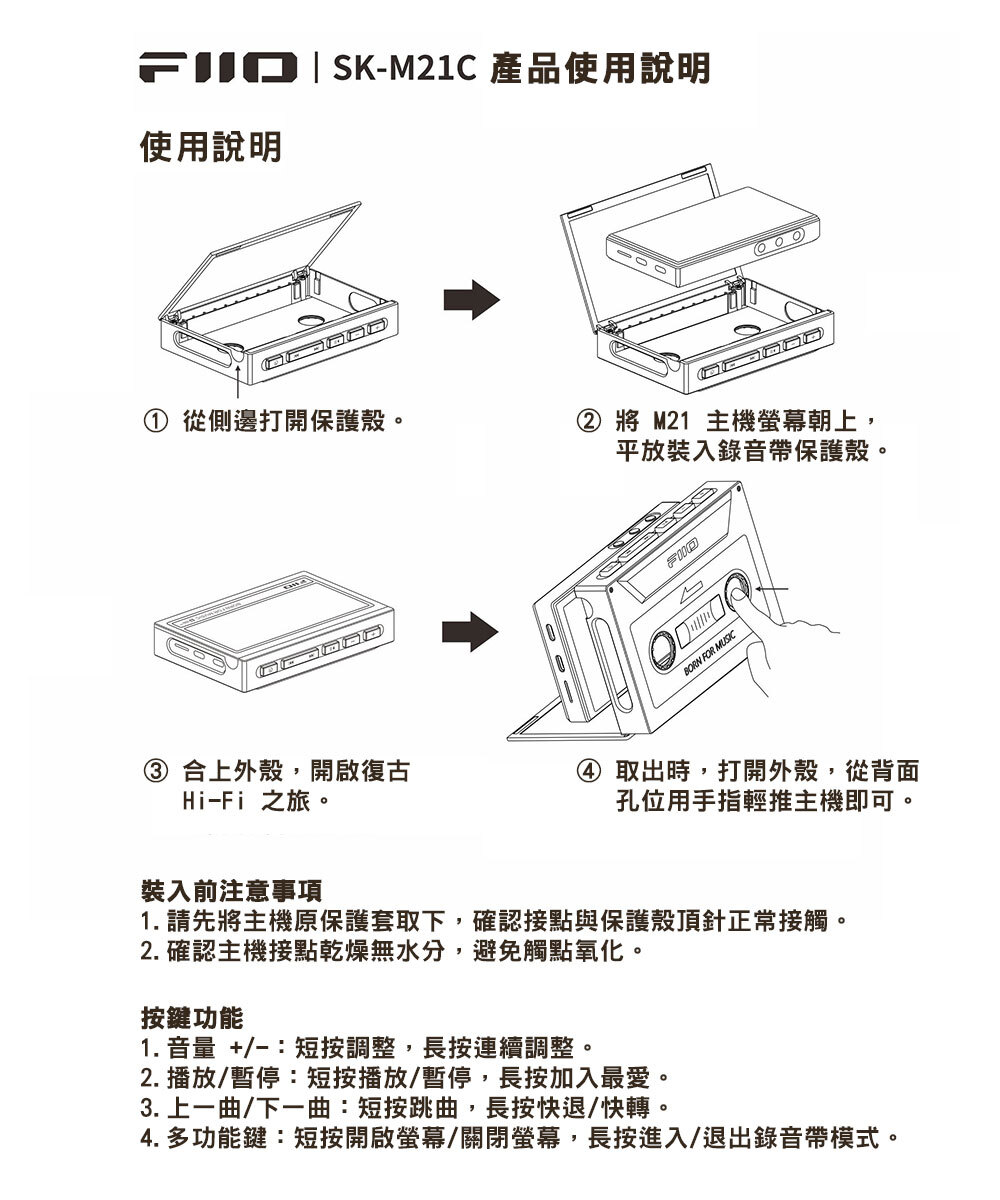 FIIO | SK-M21C 產品使用說明

使用說明

① 從側邊打開保護殼。

② 將 M21 主機螢幕朝上，平放裝入錄音帶保護殼。

FIIO

BORN FOR MUSIC

③ 合上外殼，開啟復古 Hi-Fi 之旅。

④ 取出時，打開外殼，從背面孔位用手指輕推主機即可。

裝入前注意事項
1. 請先將主機原保護套取下，確認接點與保護殼頂針正常接觸。
2. 確認主機接點乾燥無水分，避免觸點氧化。

按鍵功能
1. 音量 +/-：短按調整，長按連續調整。
2. 播放/暫停：短按播放/暫停，長按加入最愛。
3. 上一曲/下一曲：短按跳曲，長按快退/快轉。
4. 多功能鍵：短按開啟螢幕/關閉螢幕，長按進入/退出錄音帶模式。