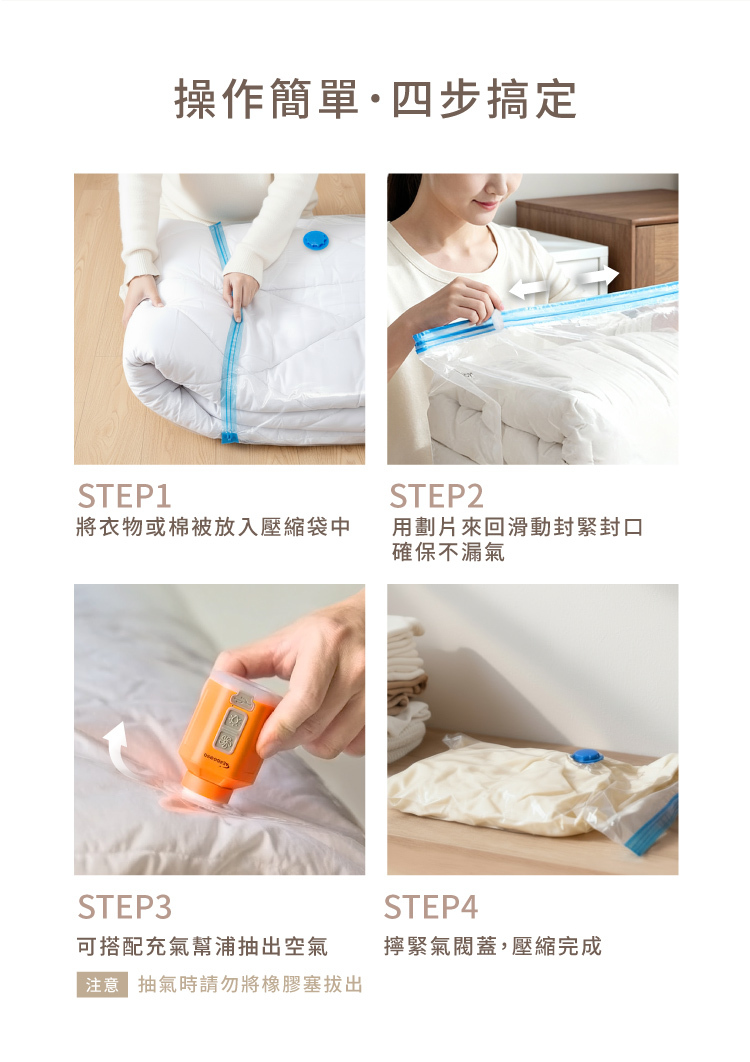 操作簡單·四步搞定

STEP1
將衣物或棉被放入壓縮袋中

STEP2
用劃片來回滑動封緊封口
確保不漏氣

STEP3
可搭配充氣幫浦抽出空氣

注意 抽氣時請勿將橡膠塞拔出

STEP4
擰緊氣閥蓋，壓縮完成