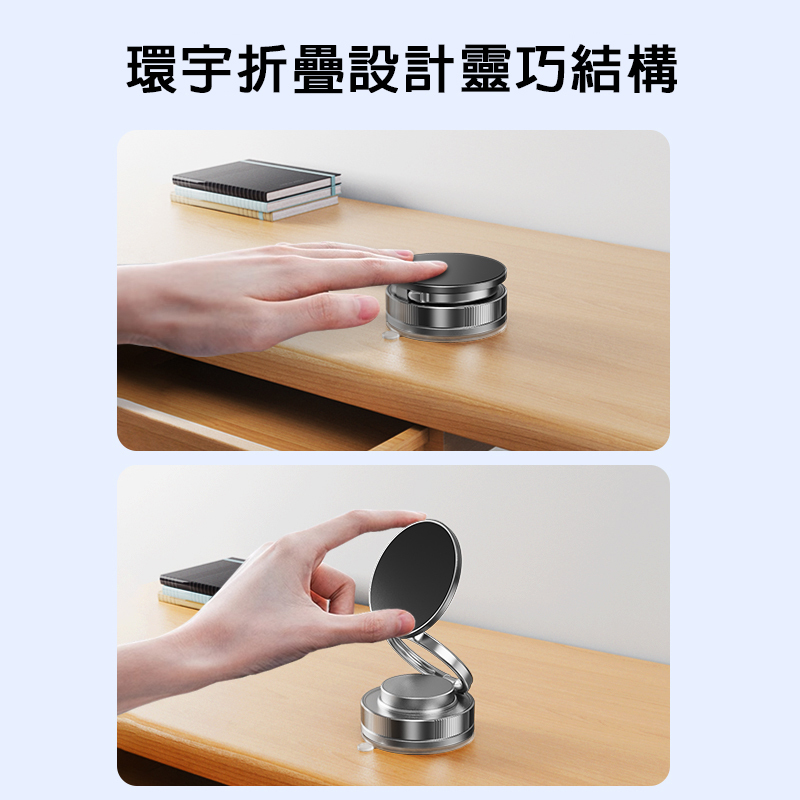 環宇折疊設計靈巧結構