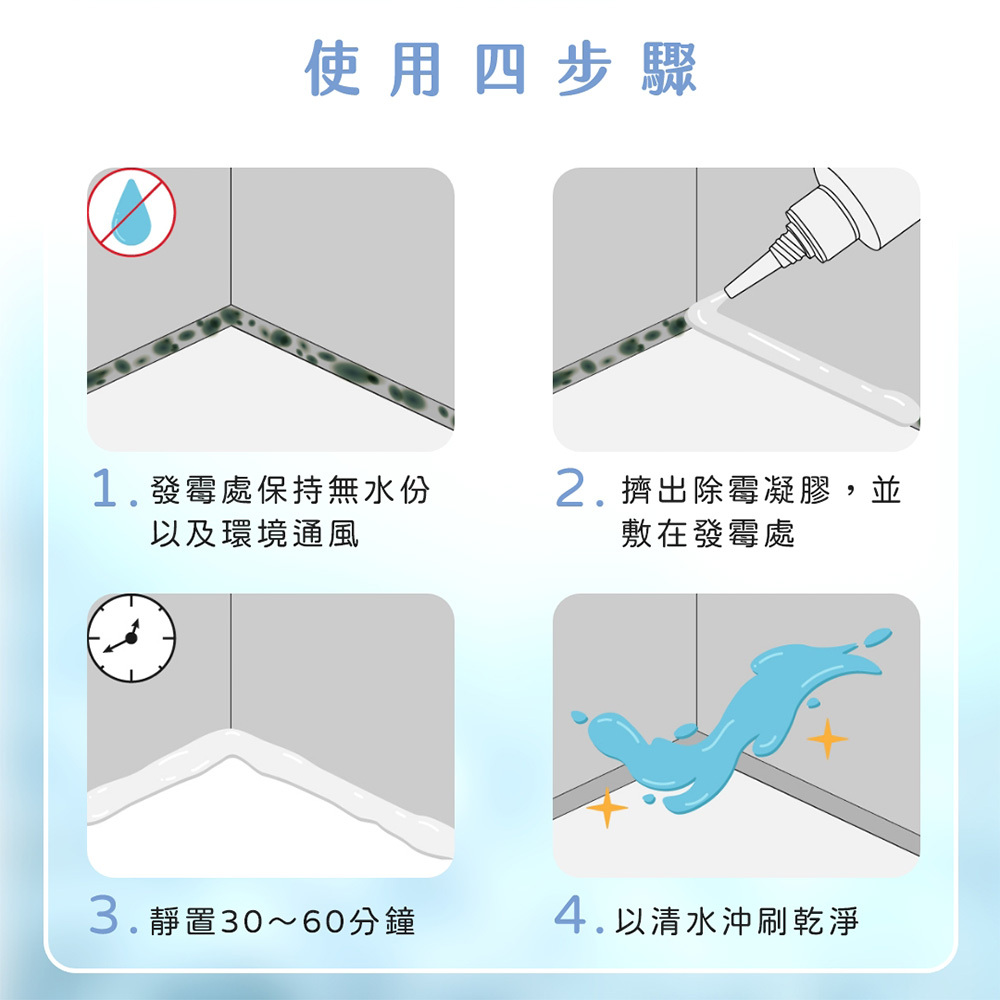 使用四步驟

1. 發霉處保持無水份以及環境通風

2. 擠出除霉凝膠，並敷在發霉處

3. 靜置30～60分鐘

4. 以清水沖刷乾淨