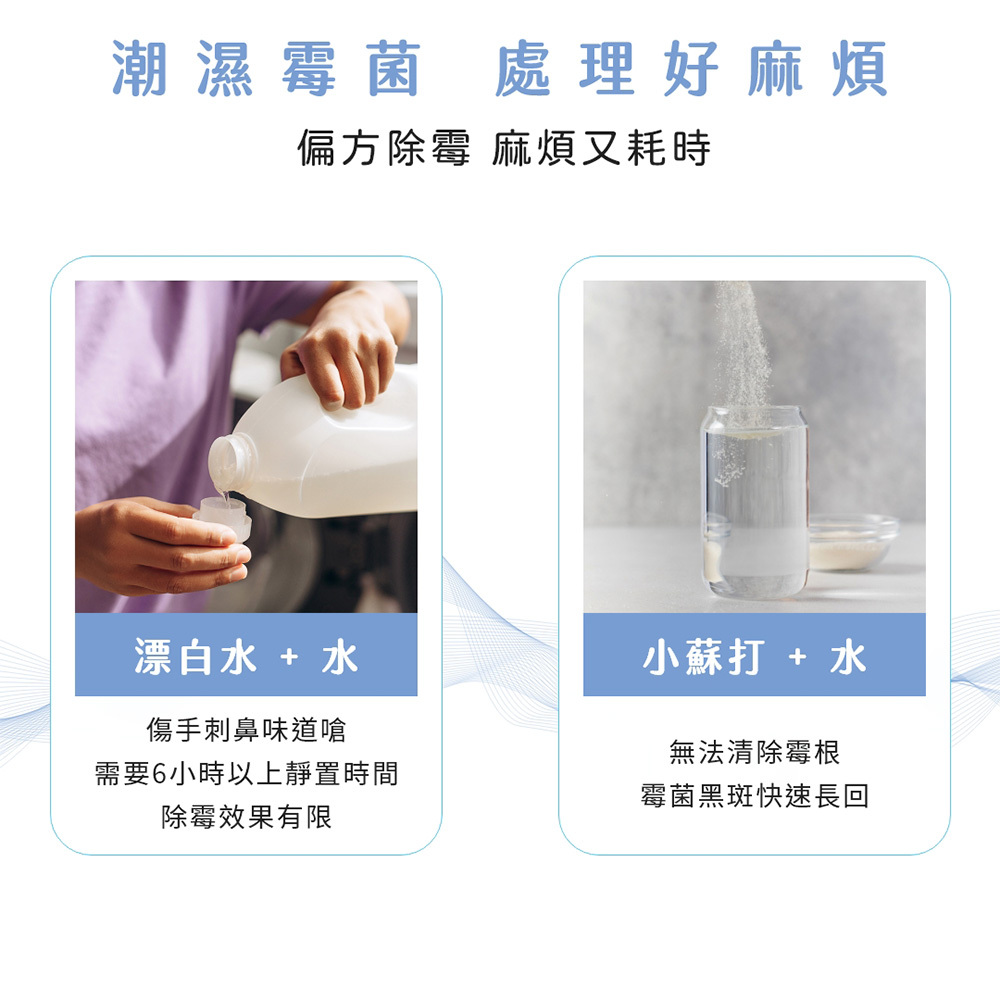 潮濕霉菌 處理好麻煩

偏方除霉 麻煩又耗時

漂白水 + 水

傷手刺鼻味道嗆
需要6小時以上靜置時間
除霉效果有限

小蘇打 + 水

無法清除霉根
霉菌黑斑快速長回