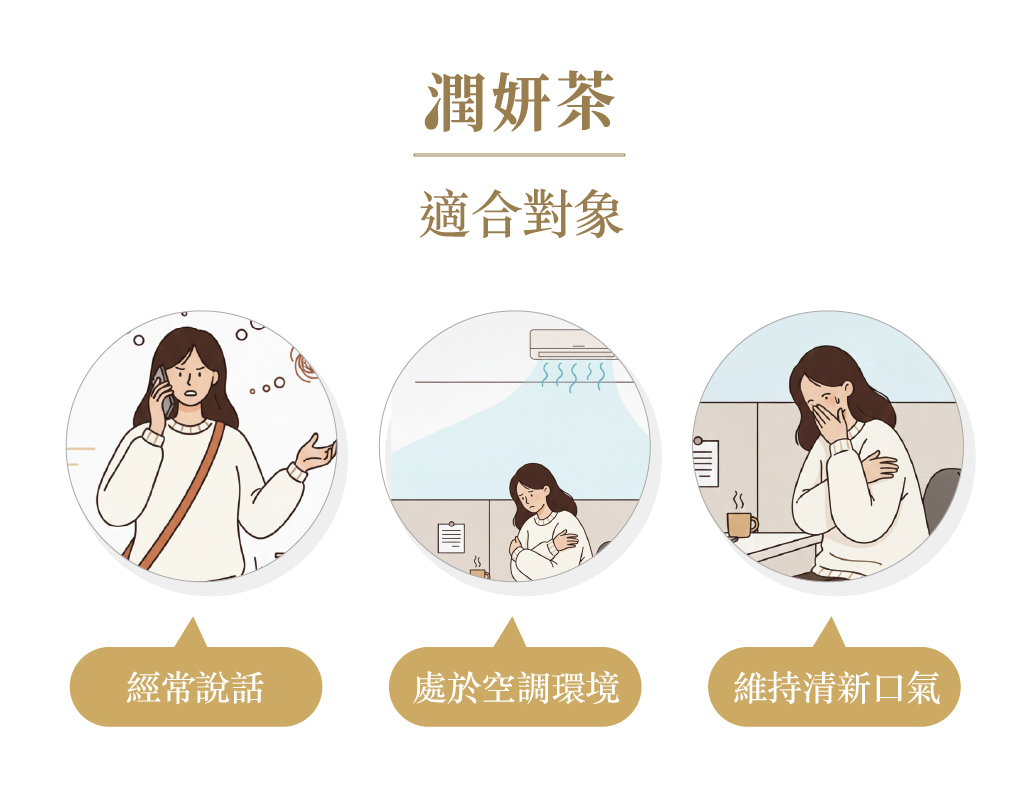 潤妍茶

適合對象

經常說話

處於空調環境

維持清新口氣