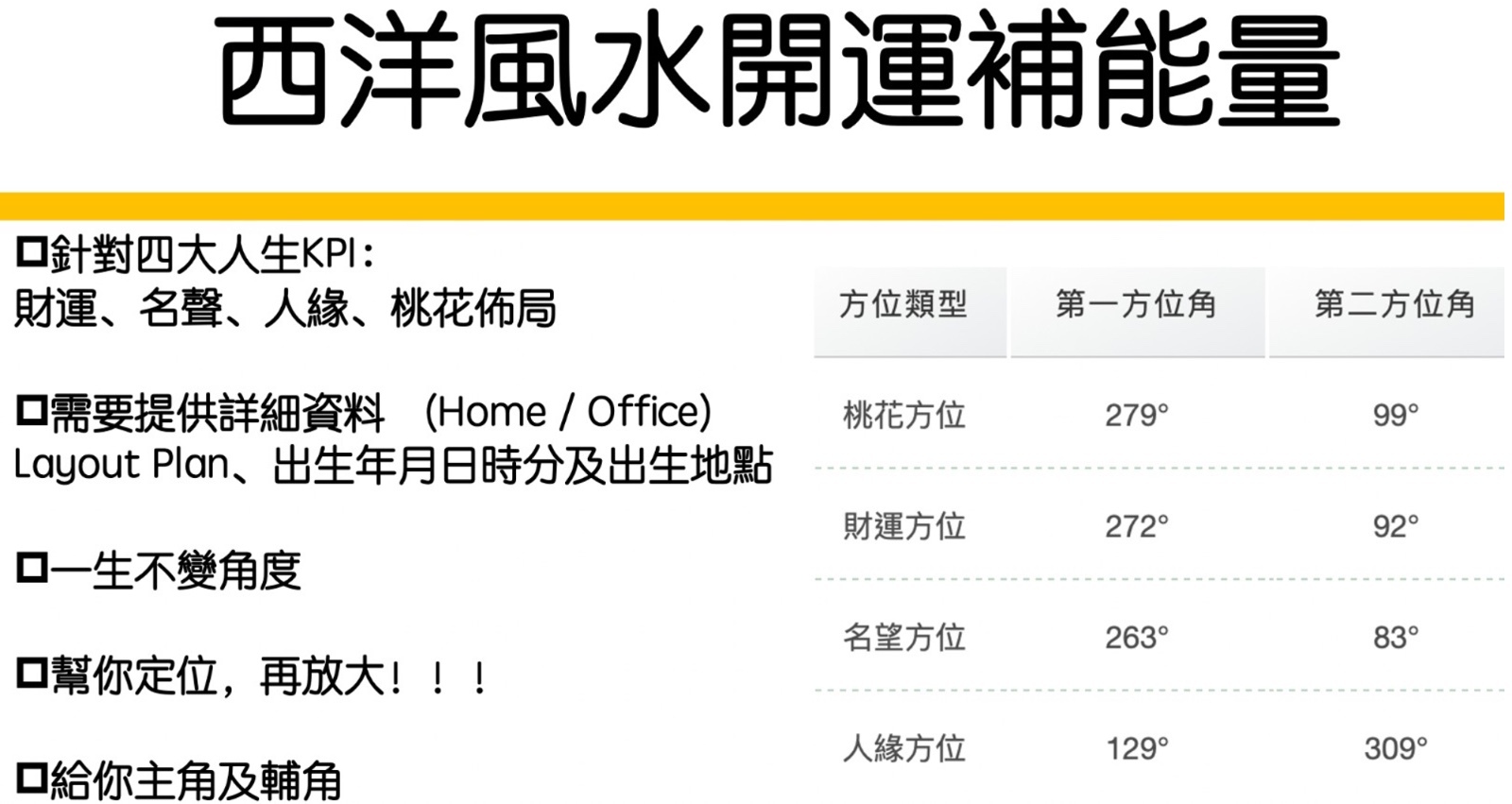 西洋風水開運補能量

☐針對四大人生KPI：
財運、名聲、人緣、桃花佈局

☐需要提供詳細資料 (Home / Office)
Layout Plan、出生年月日時分及出生地點

☐一生不變角度

☐幫你定位，再放大！！！

☐給你主角及輔角

| 方位類型 | 第一方位角 | 第二方位角 |
|---|---|---|
| 桃花方位 | 279° | 99° |
| 財運方位 | 272° | 92° |
| 名望方位 | 263° | 83° |
| 人緣方位 | 129° | 309° |