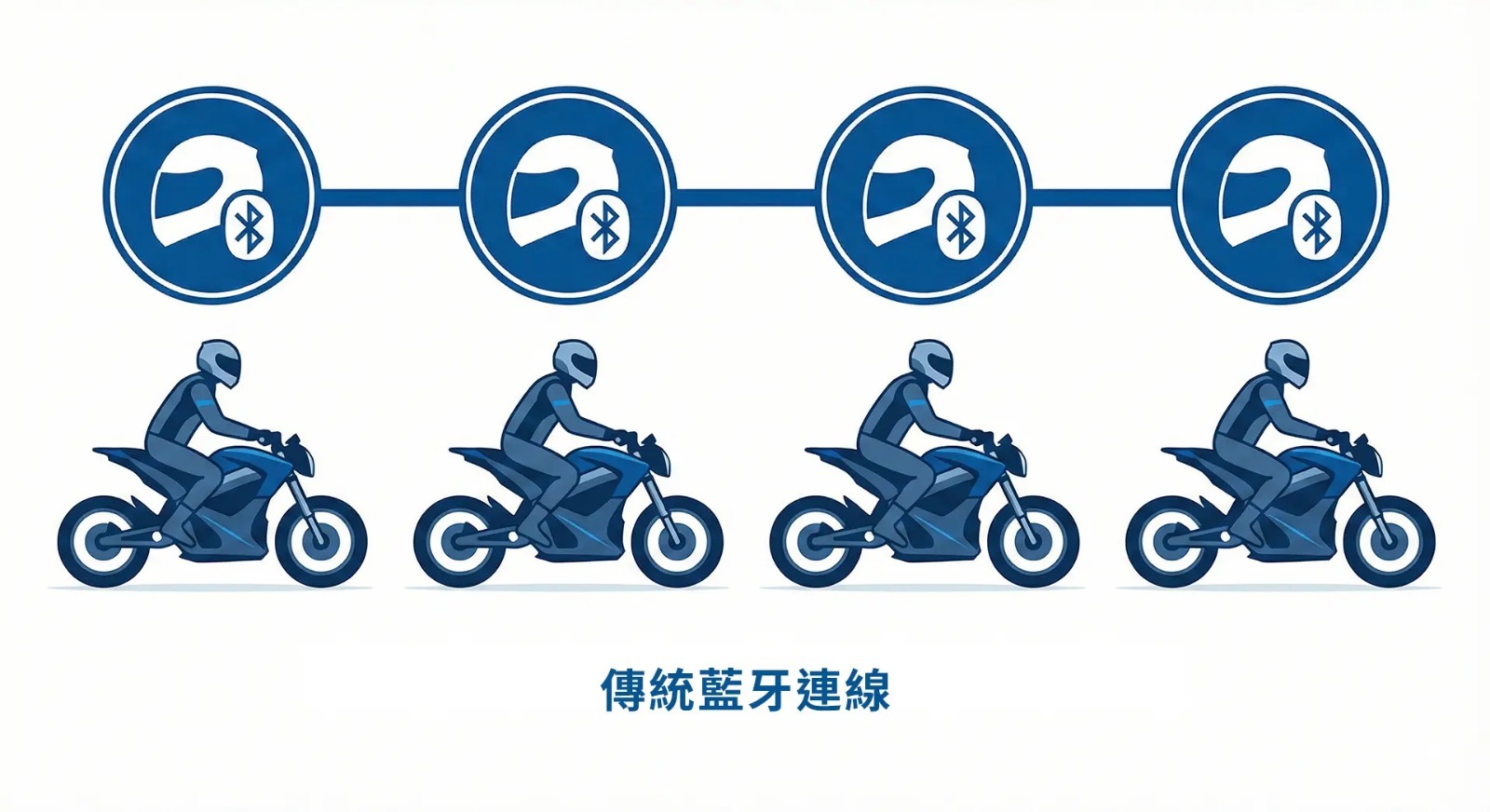 傳統藍牙連線