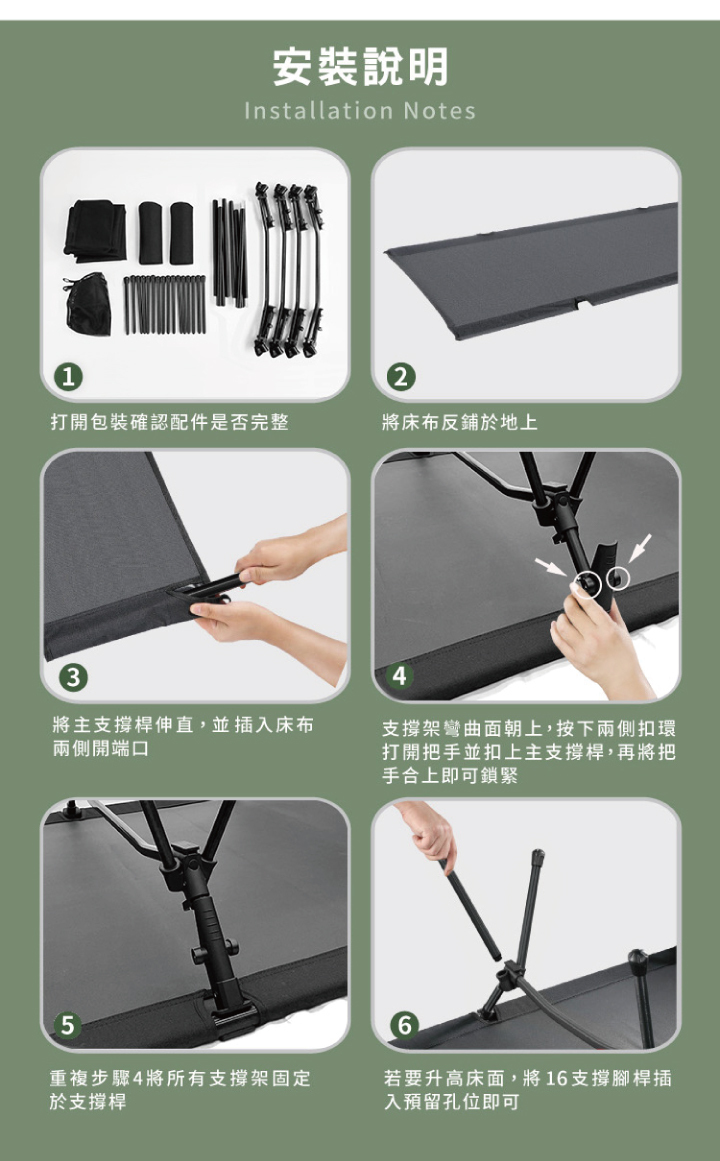 安裝說明
Installation Notes

1
打開包裝確認配件是否完整

2
將床布反鋪於地上

3
將主支撐桿伸直，並插入床布兩側開端口

4
支撐架彎曲面朝上，按下兩側扣環打開把手並扣上主支撐桿，再將把手合上即可鎖緊

5
重複步驟4將所有支撐架固定於支撐桿

6
若要升高床面，將16支撐腳桿插入預留孔位即可