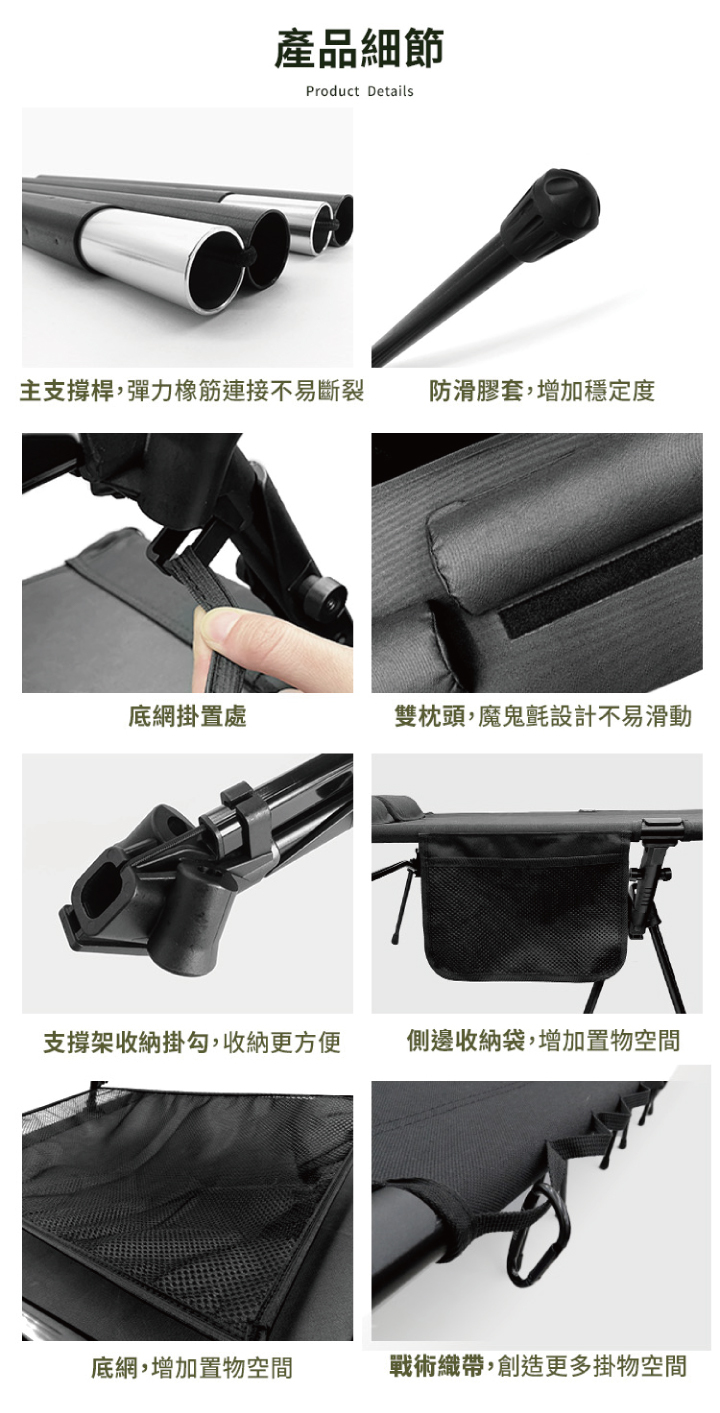 產品細節

Product Details

主支撐桿，彈力橡筋連接不易斷裂

防滑膠套，增加穩定度

底網掛置處

雙枕頭，魔鬼氈設計不易滑動

支撐架收納掛勾，收納更方便

側邊收納袋，增加置物空間

底網，增加置物空間

戰術織帶，創造更多掛物空間