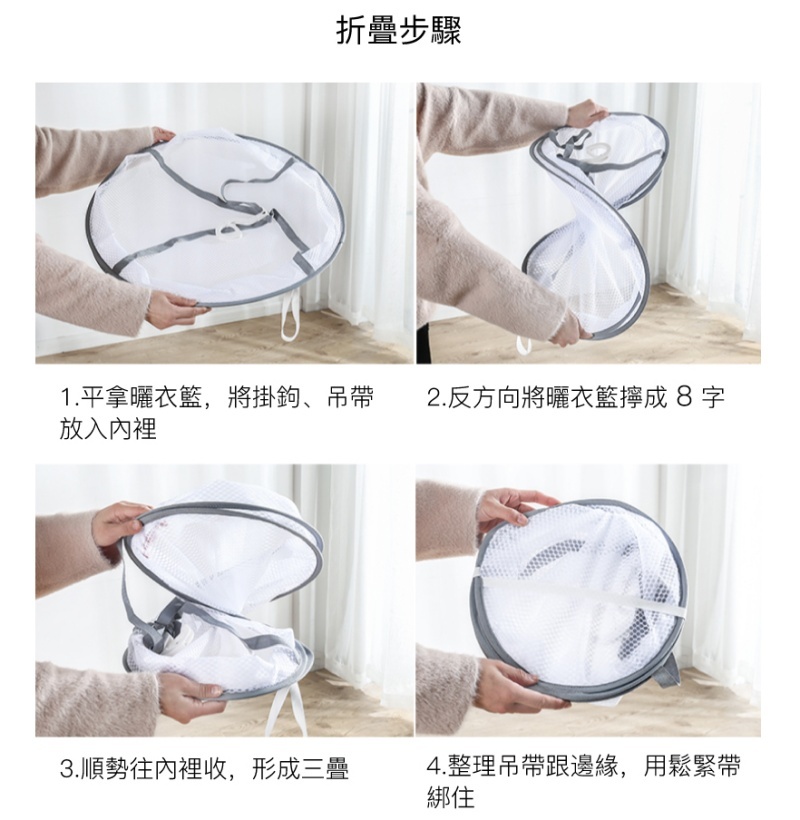 折疊步驟

1.平拿曬衣籃，將掛鉤、吊帶放入內裡

2.反方向將曬衣籃擰成 8 字

3.順勢往內裡收，形成三疊

4.整理吊帶跟邊緣，用鬆緊帶綁住