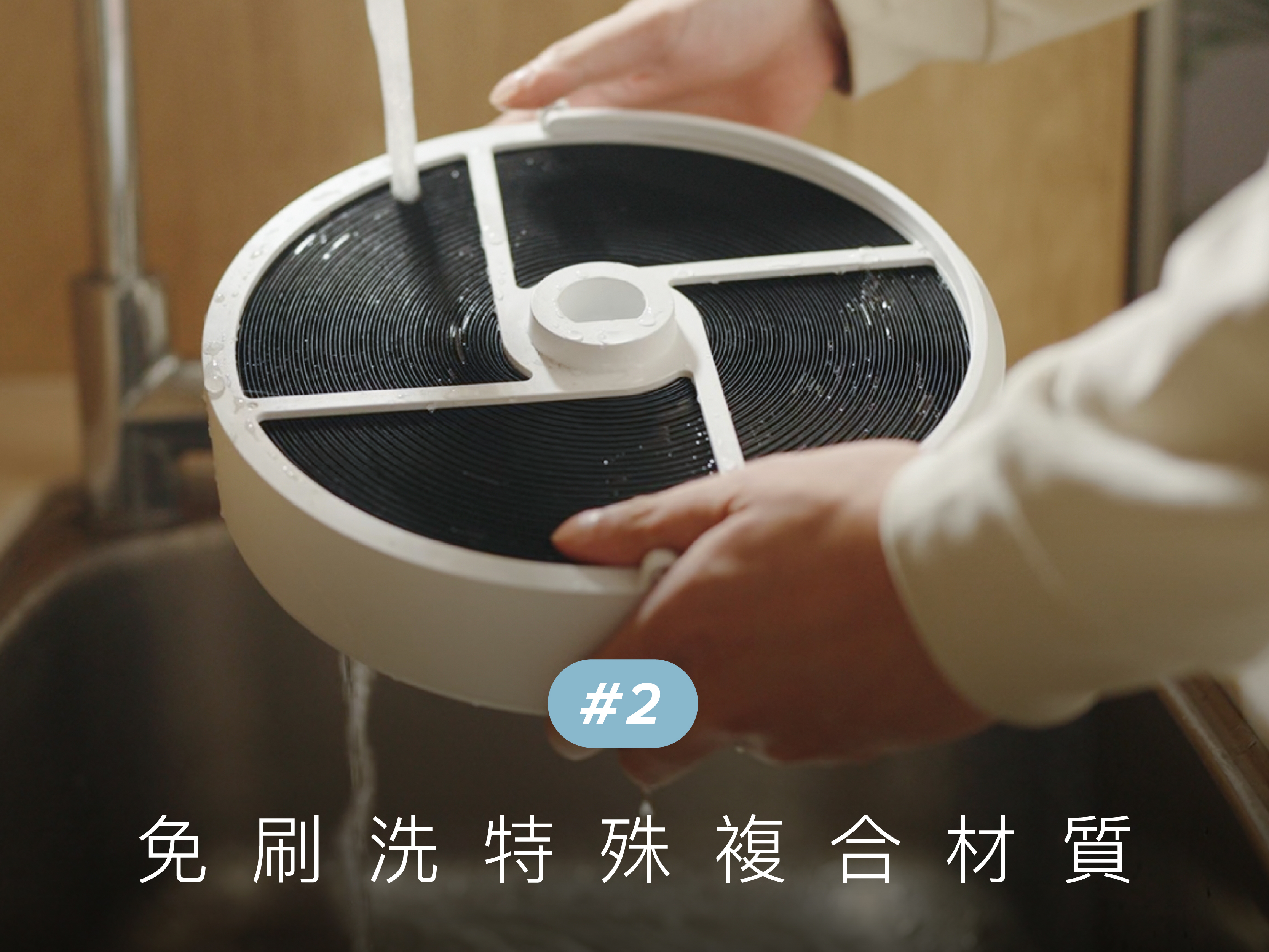 #2

免刷洗特殊複合材質