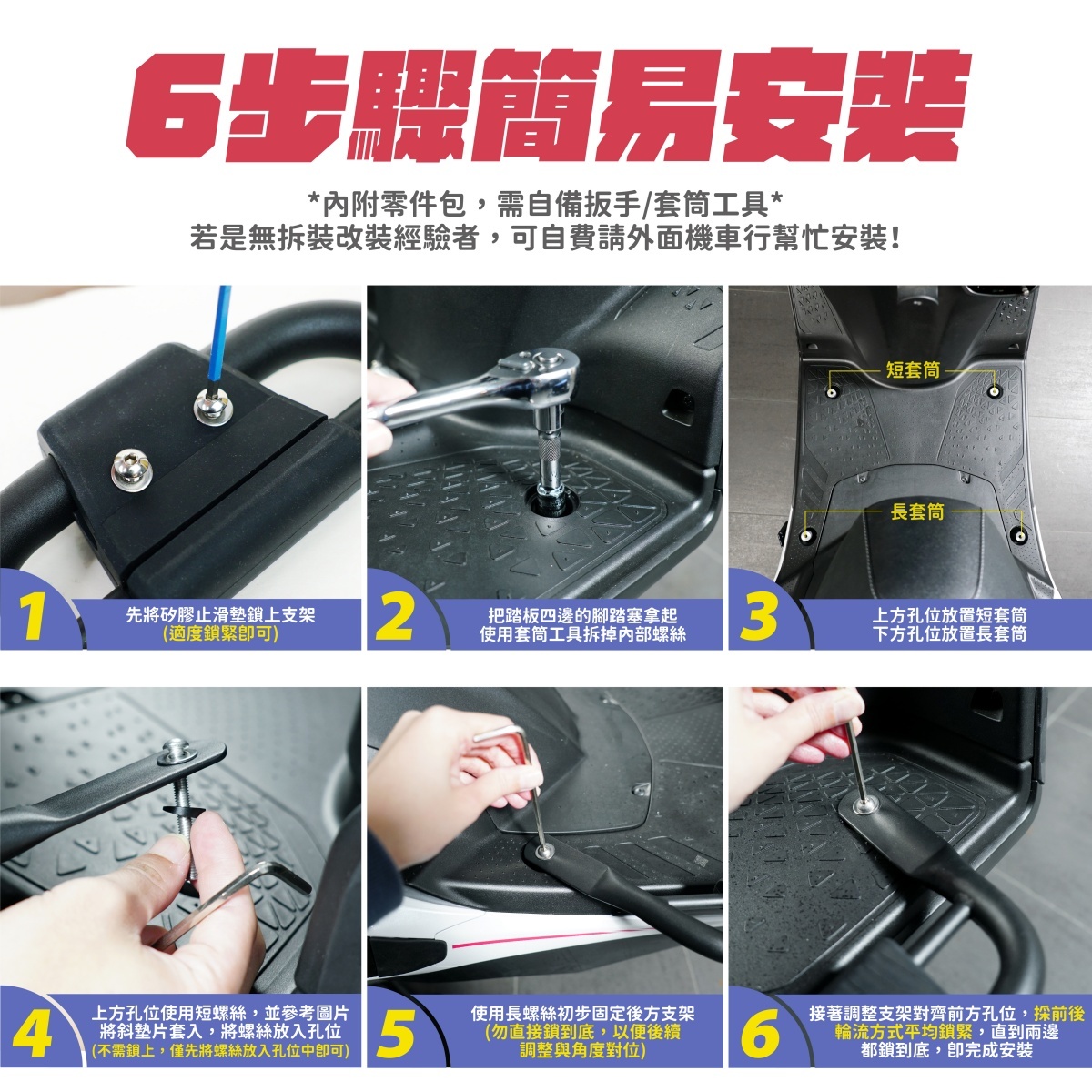 6步驟簡易安裝

*內附零件包，需自備扳手/套筒工具*
若是無拆裝改裝經驗者，可自費請外面機車行幫忙安裝!

1
先將矽膠止滑墊鎖上支架
(適度鎖緊即可)

2
把踏板四邊的腳踏塞拿起
使用套筒工具拆掉內部螺絲

短套筒
長套筒

3
上方孔位放置短套筒
下方孔位放置長套筒

4
上方孔位使用短螺絲，並參考圖片
將斜墊片套入，將螺絲放入孔位
(不需鎖上，僅先將螺絲放入孔位中即可)

5
使用長螺絲初步固定後方支架
(勿直接鎖到底，以便後續
調整與角度對位)

6
接著調整支架對齊前方孔位，採前後
輪流方式平均鎖緊，直到兩邊
都鎖到底，即完成安裝