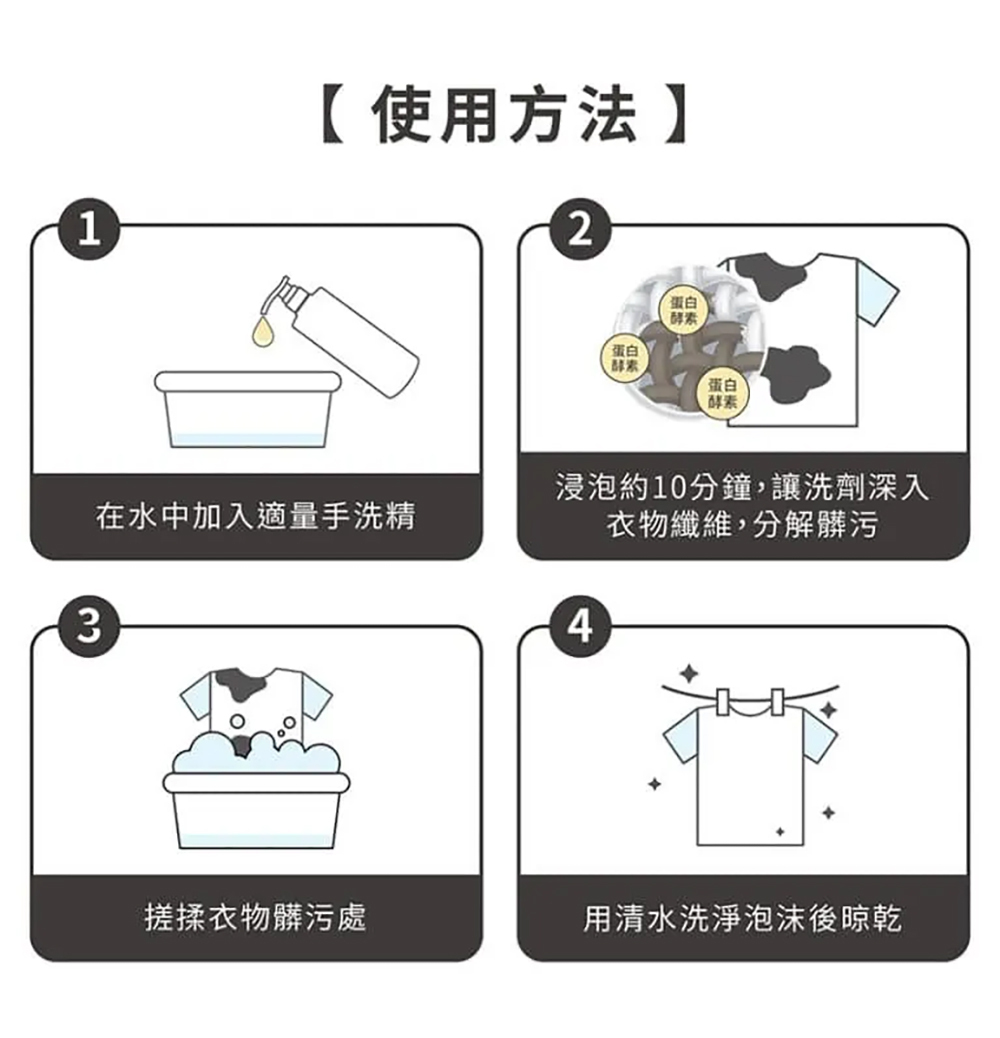 【 使用方法 】

1

在水中加入適量手洗精

2

蛋白酵素

蛋白酵素

蛋白酵素

浸泡約10分鐘，讓洗劑深入衣物纖維，分解髒污

3

搓揉衣物髒污處

4

用清水洗淨泡沫後晾乾