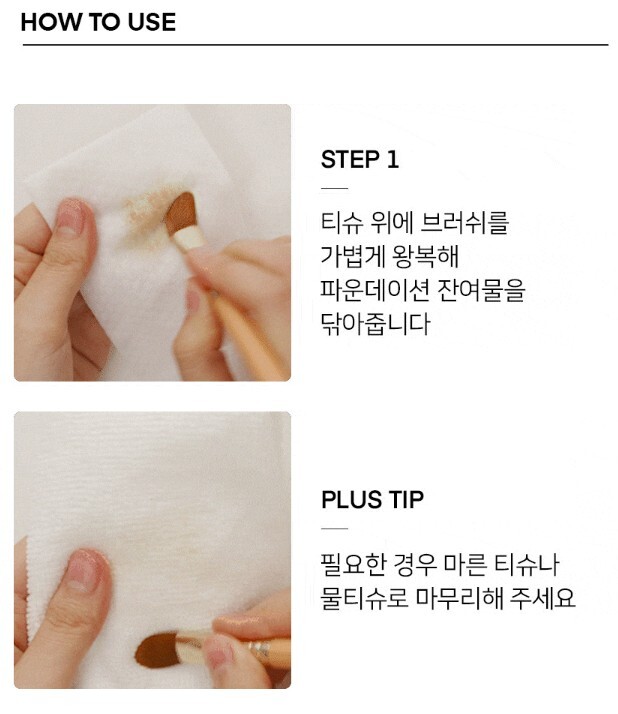 HOW TO USE

STEP 1

티슈 위에 브러쉬를 가볍게 왕복해 파운데이션 잔여물을 닦아줍니다

PLUS TIP

필요한 경우 마른 티슈나 물티슈로 마무리해 주세요