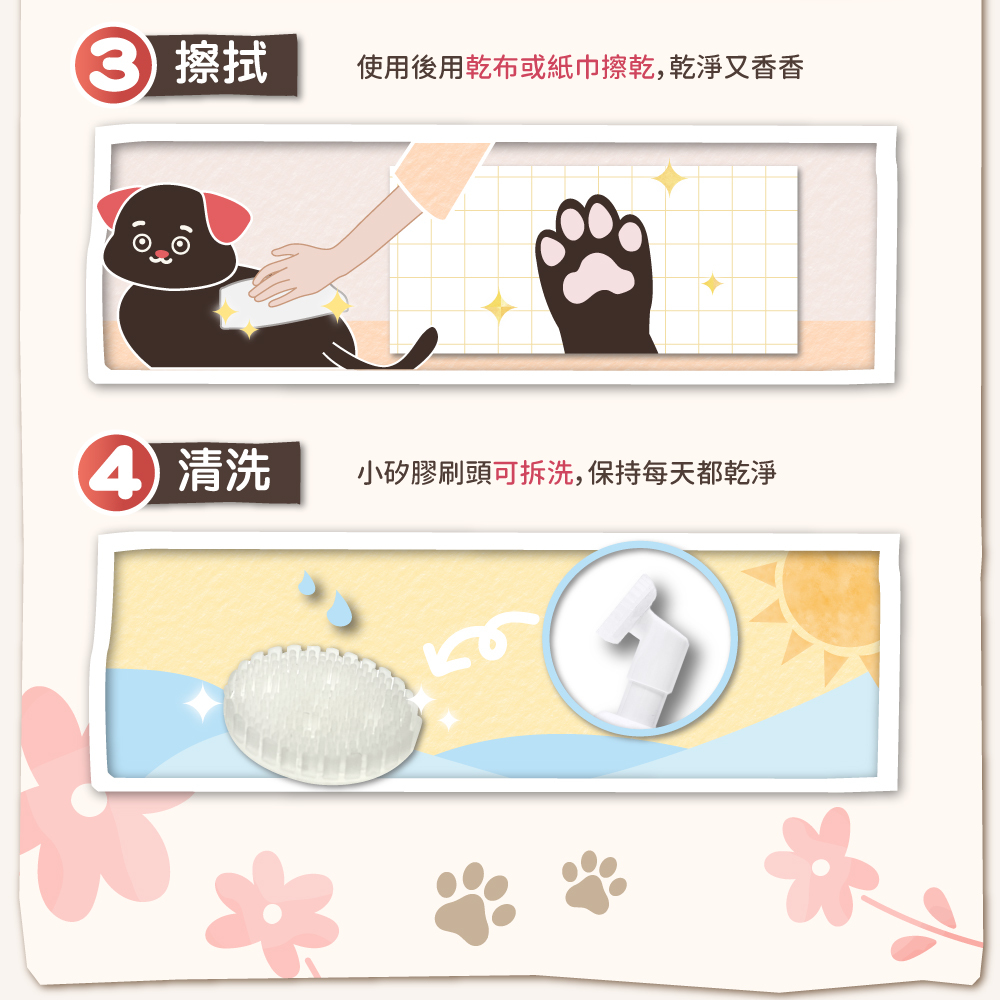 3 擦拭

使用後用乾布或紙巾擦乾，乾淨又香香

4 清洗

小矽膠刷頭可拆洗，保持每天都乾淨