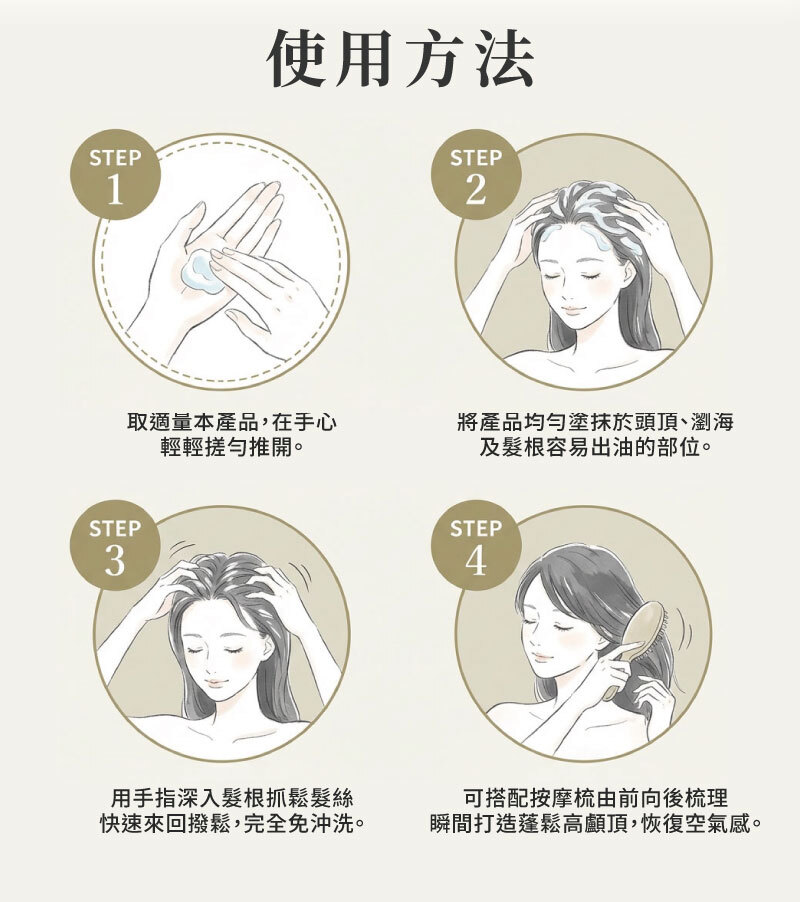 使用方法

STEP 1

取適量本產品，在手心輕輕搓勻推開。

STEP 2

將產品均勻塗抹於頭頂、瀏海及髮根容易出油的部位。

STEP 3

用手指深入髮根抓鬆髮絲快速來回撥鬆，完全免沖洗。

STEP 4

可搭配按摩梳由前向後梳理瞬間打造蓬鬆高顱頂，恢復空氣感。