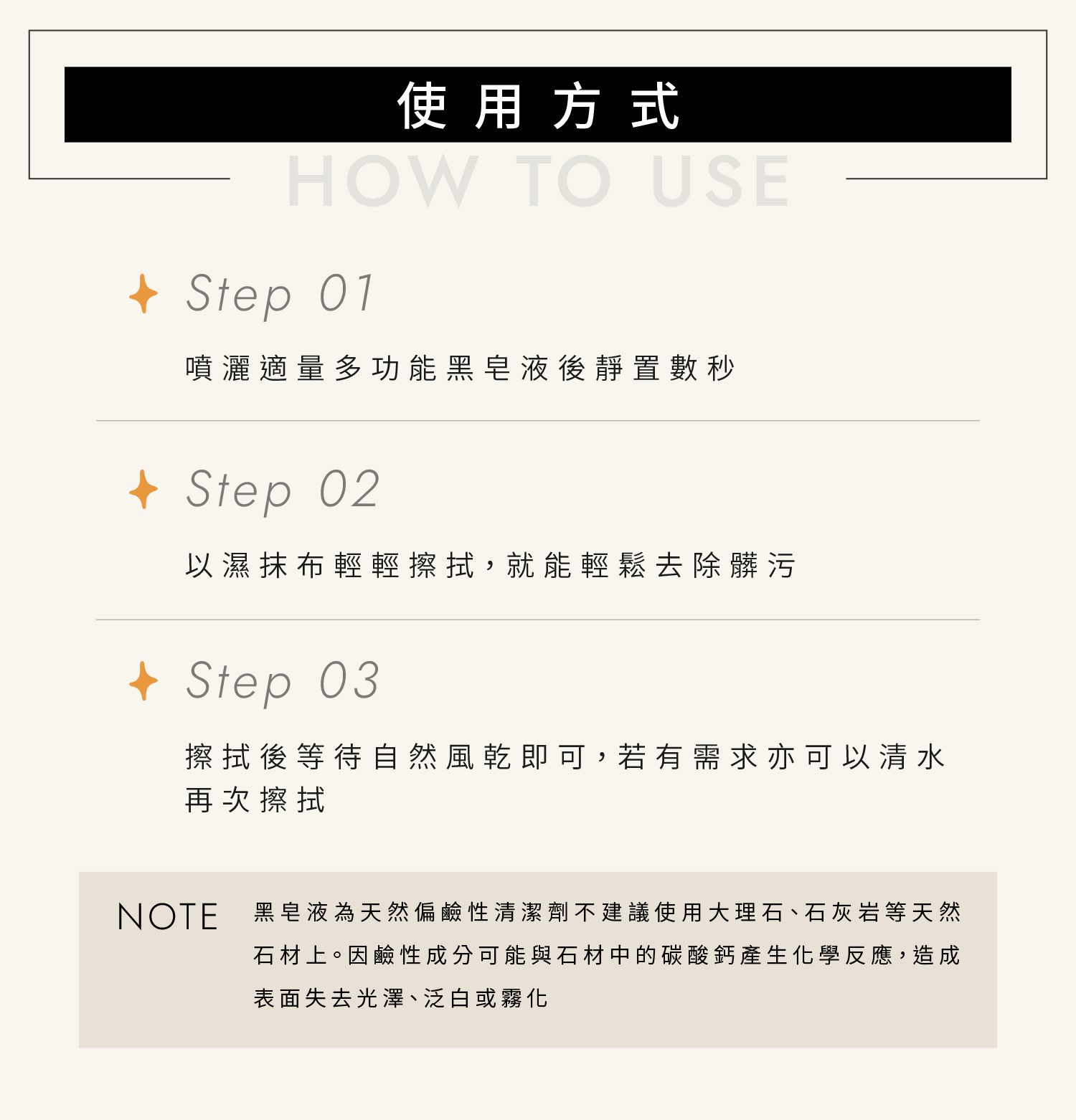 使用方式

HOW TO USE

Step 01

噴灑適量多功能黑皂液後靜置數秒

Step 02

以濕抹布輕輕擦拭，就能輕鬆去除髒污

Step 03

擦拭後等待自然風乾即可，若有需求亦可以清水再次擦拭

NOTE

黑皂液為天然偏鹼性清潔劑不建議使用大理石、石灰岩等天然石材上。因鹼性成分可能與石材中的碳酸鈣產生化學反應，造成表面失去光澤、泛白或霧化