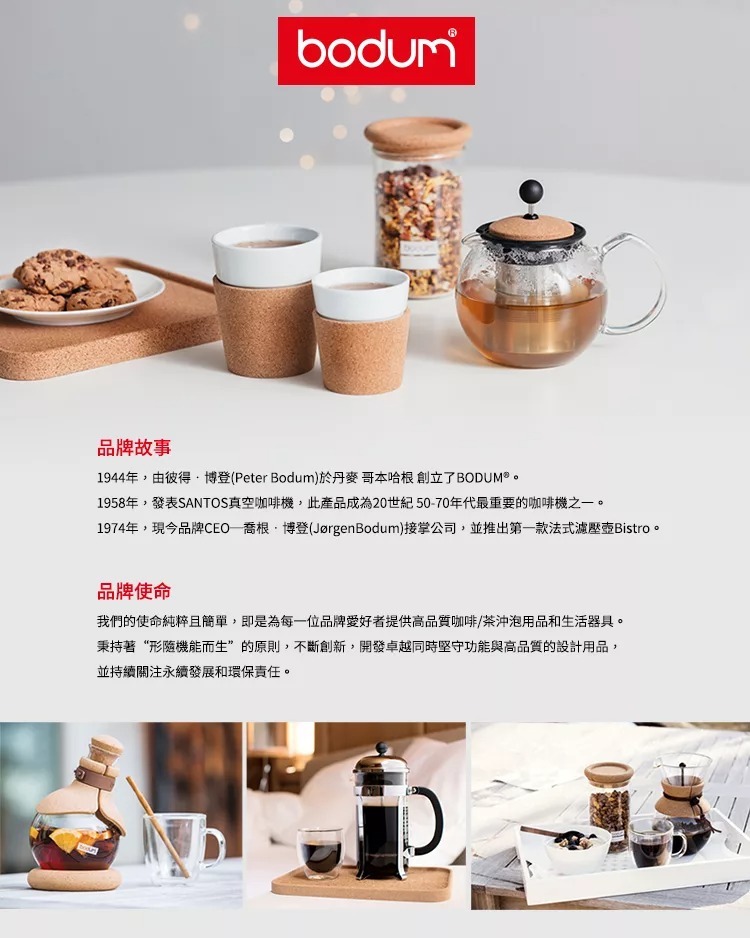 bodum®

品牌故事

1944年，由彼得．博登(Peter Bodum)於丹麥 哥本哈根 創立了BODUM®。

1958年，發表SANTOS真空咖啡機，此產品成為20世紀 50-70年代最重要的咖啡機之一。

1974年，現今品牌CEO—喬根．博登(JørgenBodum)接掌公司，並推出第一款法式濾壓壺Bistro。

品牌使命

我們的使命純粹且簡單，即是為每一位品牌愛好者提供高品質咖啡/茶沖泡用品和生活器具。

秉持著“形隨機能而生”的原則，不斷創新，開發卓越同時堅守功能與高品質的設計用品，

並持續關注永續發展和環保責任。