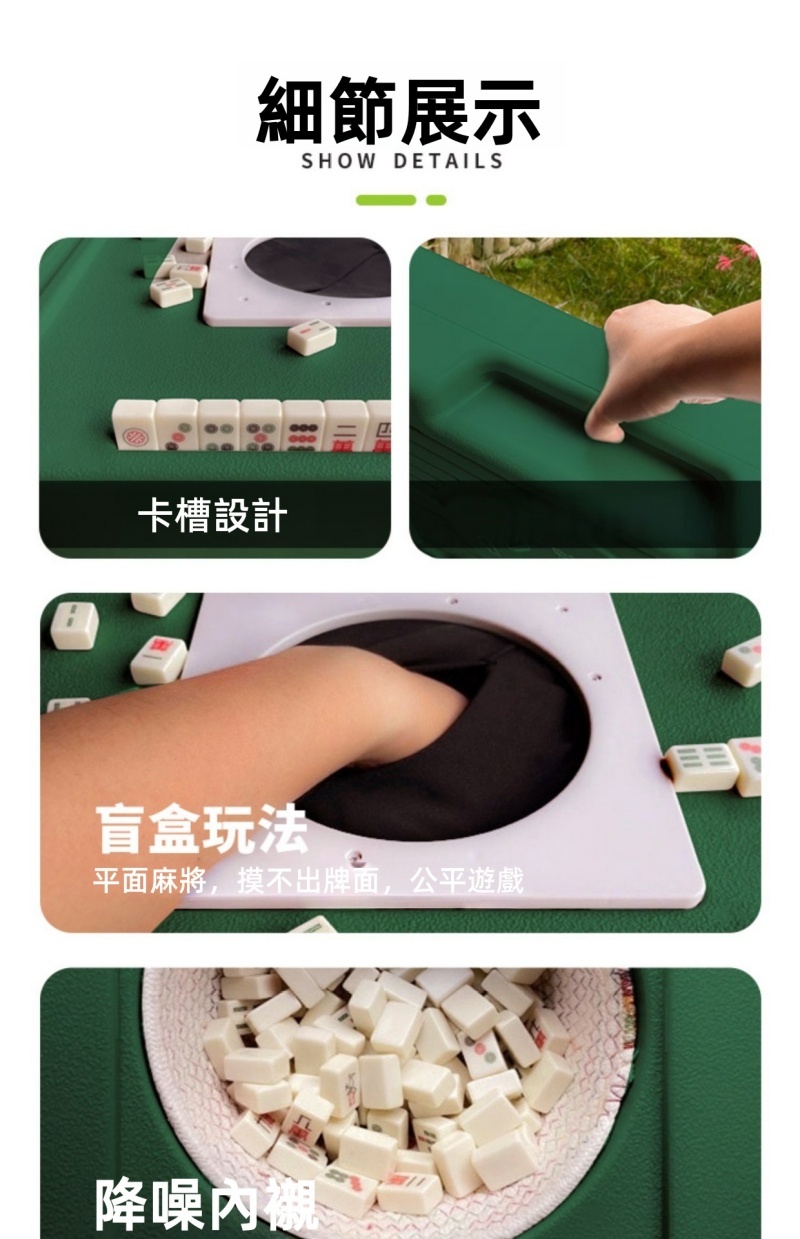 細節展示
SHOW DETAILS

卡槽設計

盲盒玩法
平面麻將，摸不出牌面，公平遊戲

降噪內襯