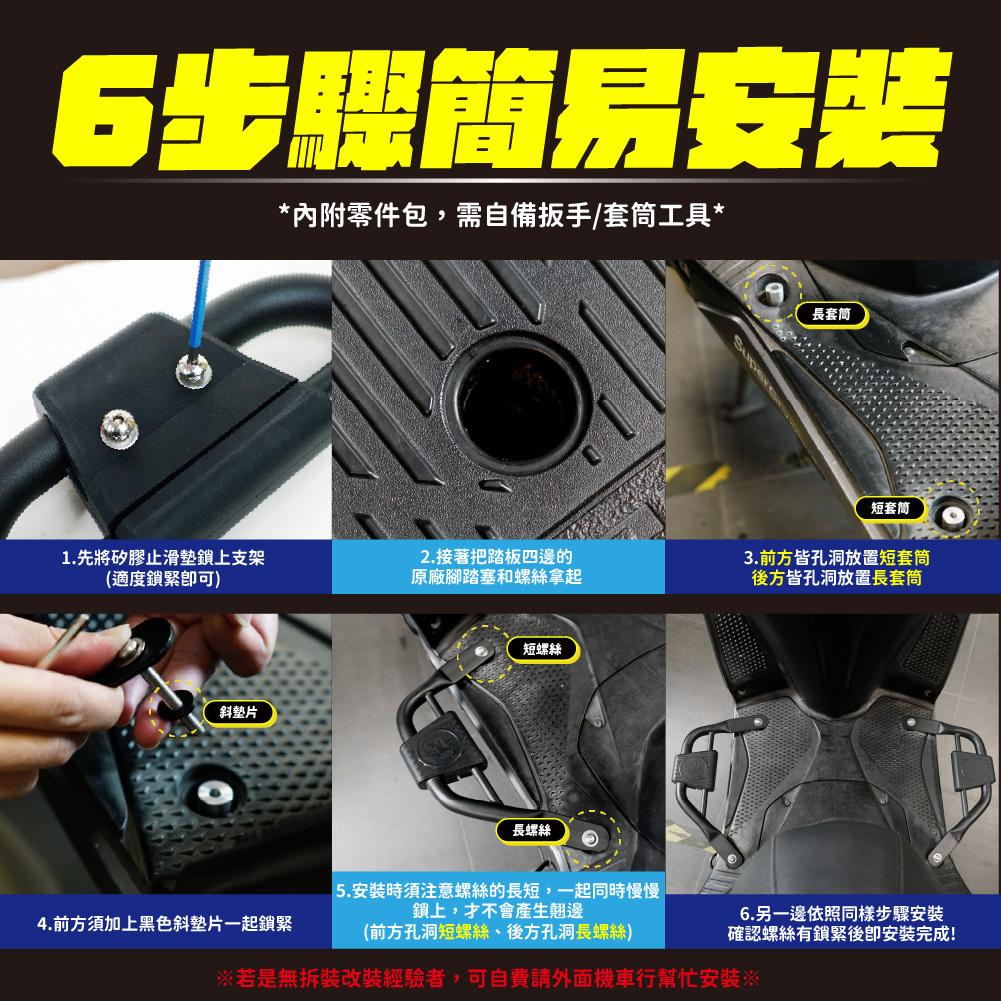 6步驟簡易安裝

*內附零件包，需自備扳手/套筒工具*

長套筒

短套筒

1.先將矽膠止滑墊鎖上支架
(適度鎖緊即可)

2.接著把踏板四邊的
原廠腳踏塞和螺絲拿起

3.前方皆孔洞放置短套筒
後方皆孔洞放置長套筒

斜墊片

短螺絲

長螺絲

4.前方須加上黑色斜墊片一起鎖緊

5.安裝時須注意螺絲的長短，一起同時慢慢鎖上，才不會產生翹邊
(前方孔洞短螺絲、後方孔洞長螺絲)

6.另一邊依照同樣步驟安裝
確認螺絲有鎖緊後即安裝完成!

※若是無拆裝改裝經驗者，可自費請外面機車行幫忙安裝※