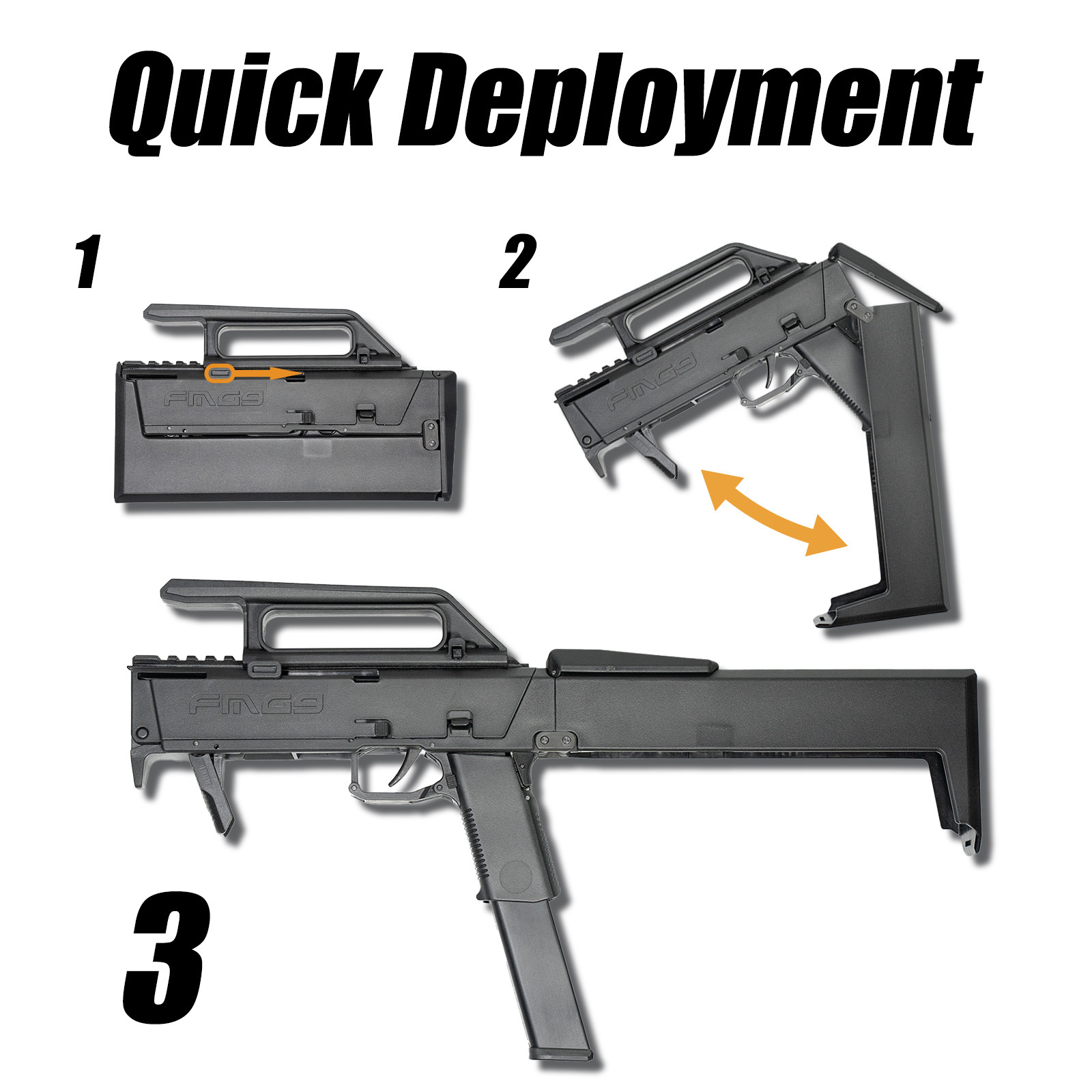 Quick Deployment

1

FMG9

2

FMG9

FMG9

3