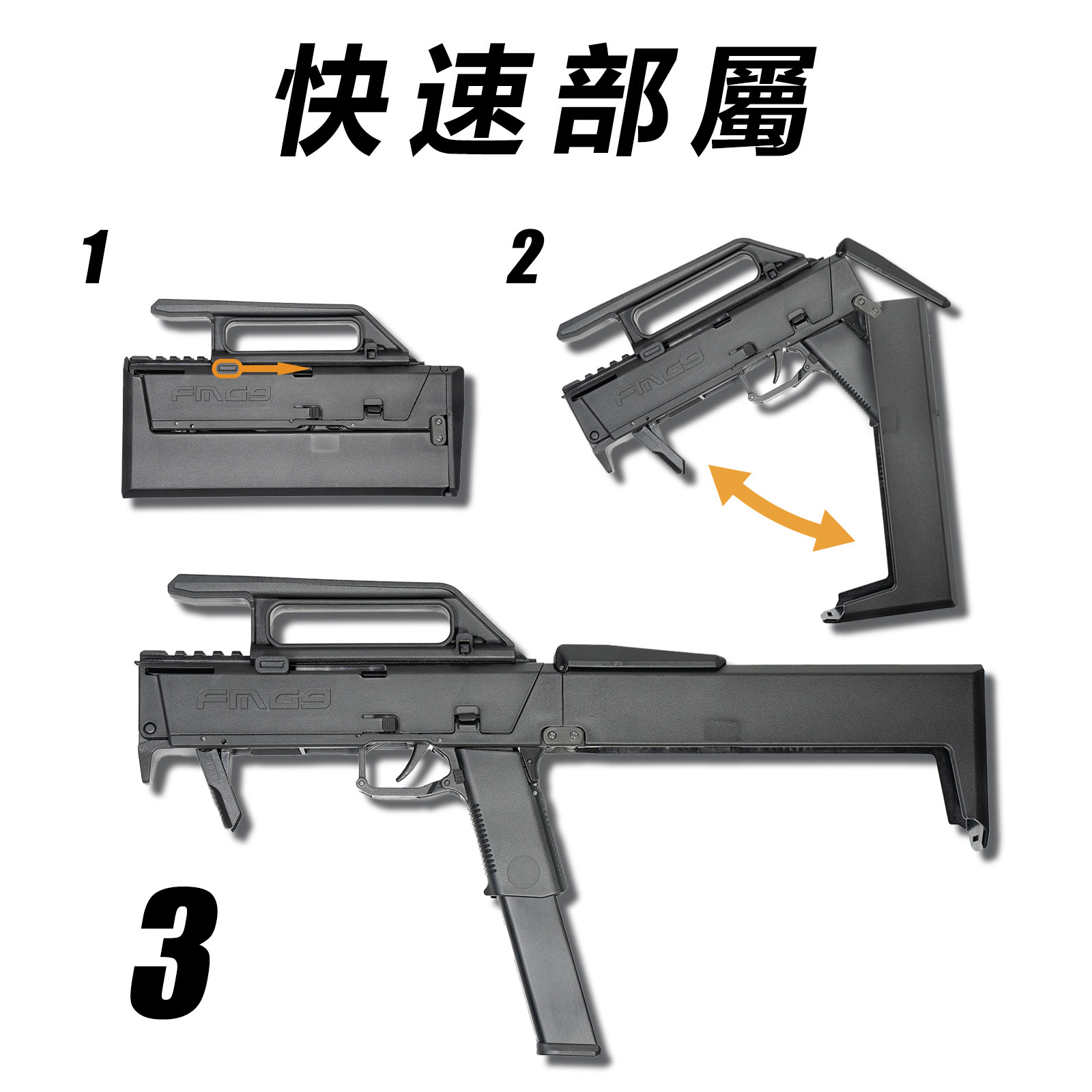 快速部屬

1

FMG9

2

FMG9

FMG9

3