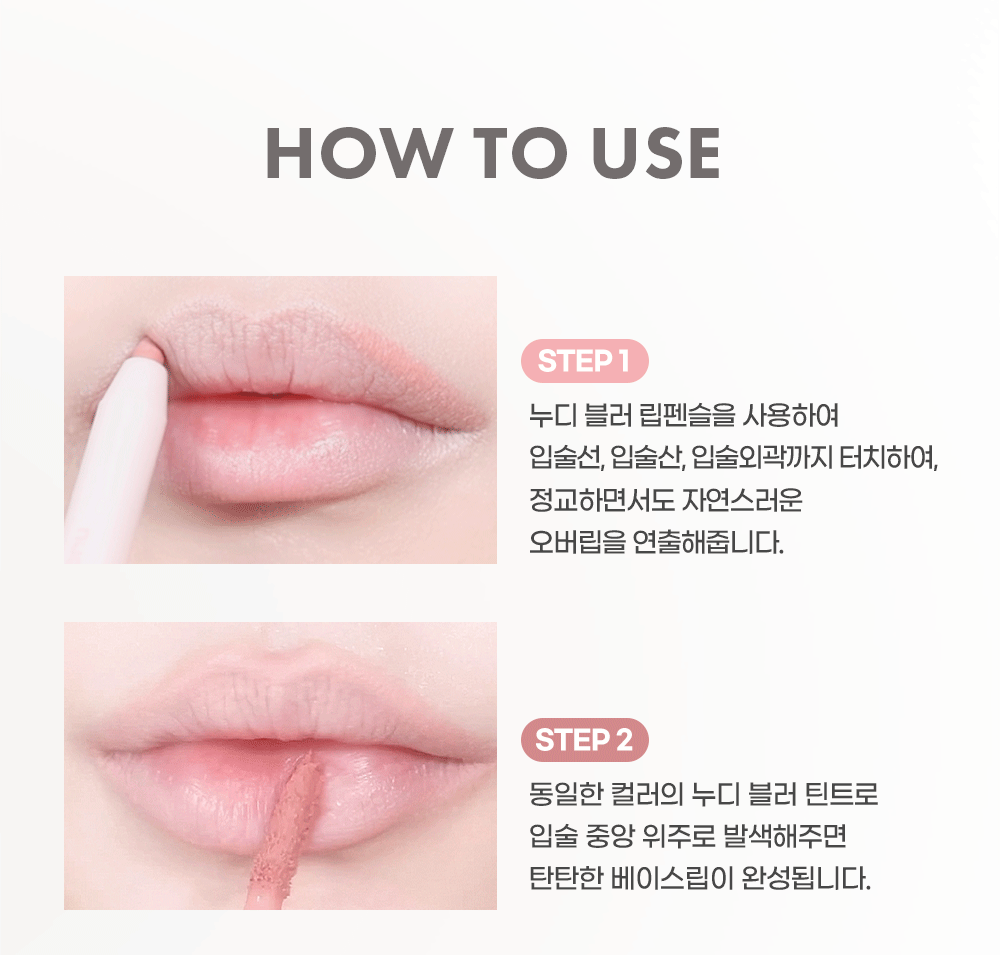 HOW TO USE

STEP 1

누디 블러 립펜슬을 사용하여
입술선, 입술산, 입술외곽까지 터치하여,
정교하면서도 자연스러운
오버립을 연출해줍니다.

STEP 2

동일한 컬러의 누디 블러 틴트로
입술 중앙 위주로 발색해주면
탄탄한 베이스립이 완성됩니다.