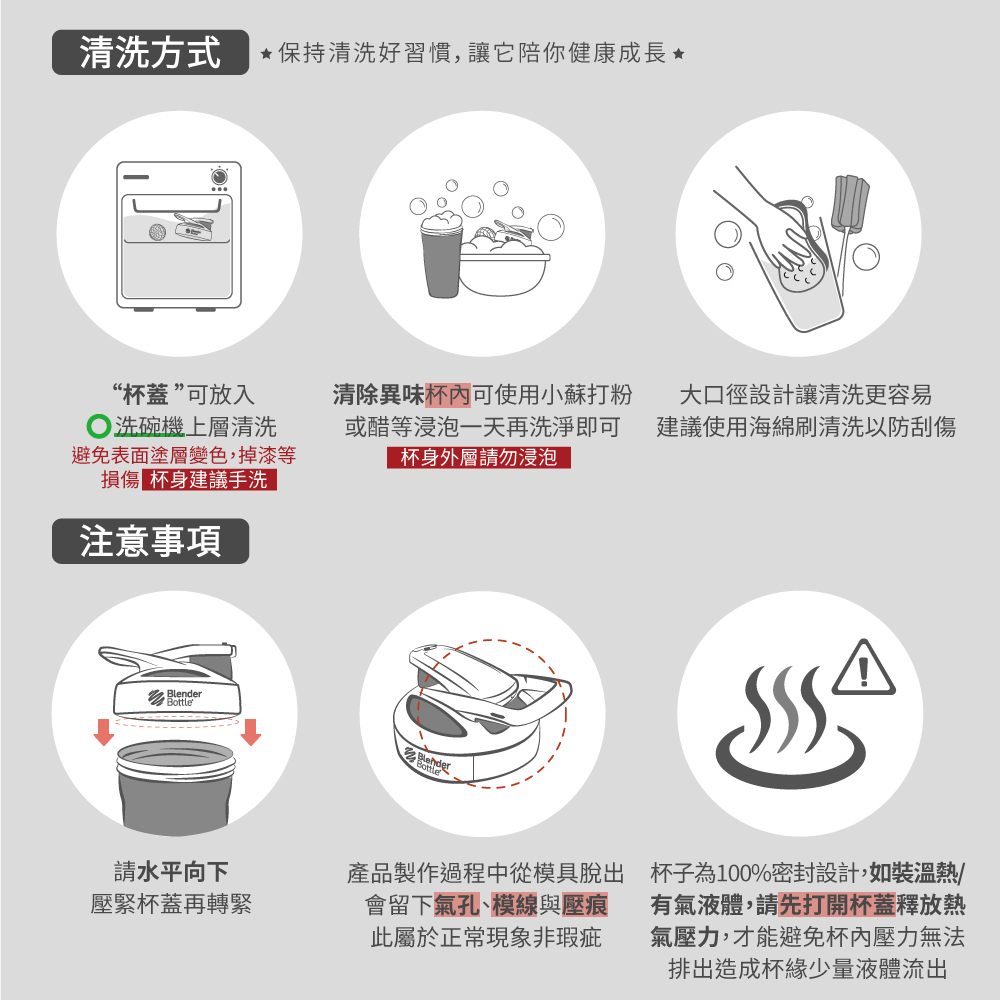 清洗方式

★保持清洗好習慣，讓它陪你健康成長★

“杯蓋”可放入
洗碗機上層清洗
避免表面塗層變色，掉漆等
損傷 杯身建議手洗

清除異味杯內可使用小蘇打粉
或醋等浸泡一天再洗淨即可
杯身外層請勿浸泡

大口徑設計讓清洗更容易
建議使用海綿刷清洗以防刮傷

注意事項

Blender Bottle

請水平向下
壓緊杯蓋再轉緊

Blender Bottle

產品製作過程中從模具脫出
會留下氣孔、模線與壓痕
此屬於正常現象非瑕疵

杯子為100%密封設計，如裝溫熱/
有氣液體，請先打開杯蓋釋放熱
氣壓力，才能避免杯內壓力無法
排出造成杯緣少量液體流出