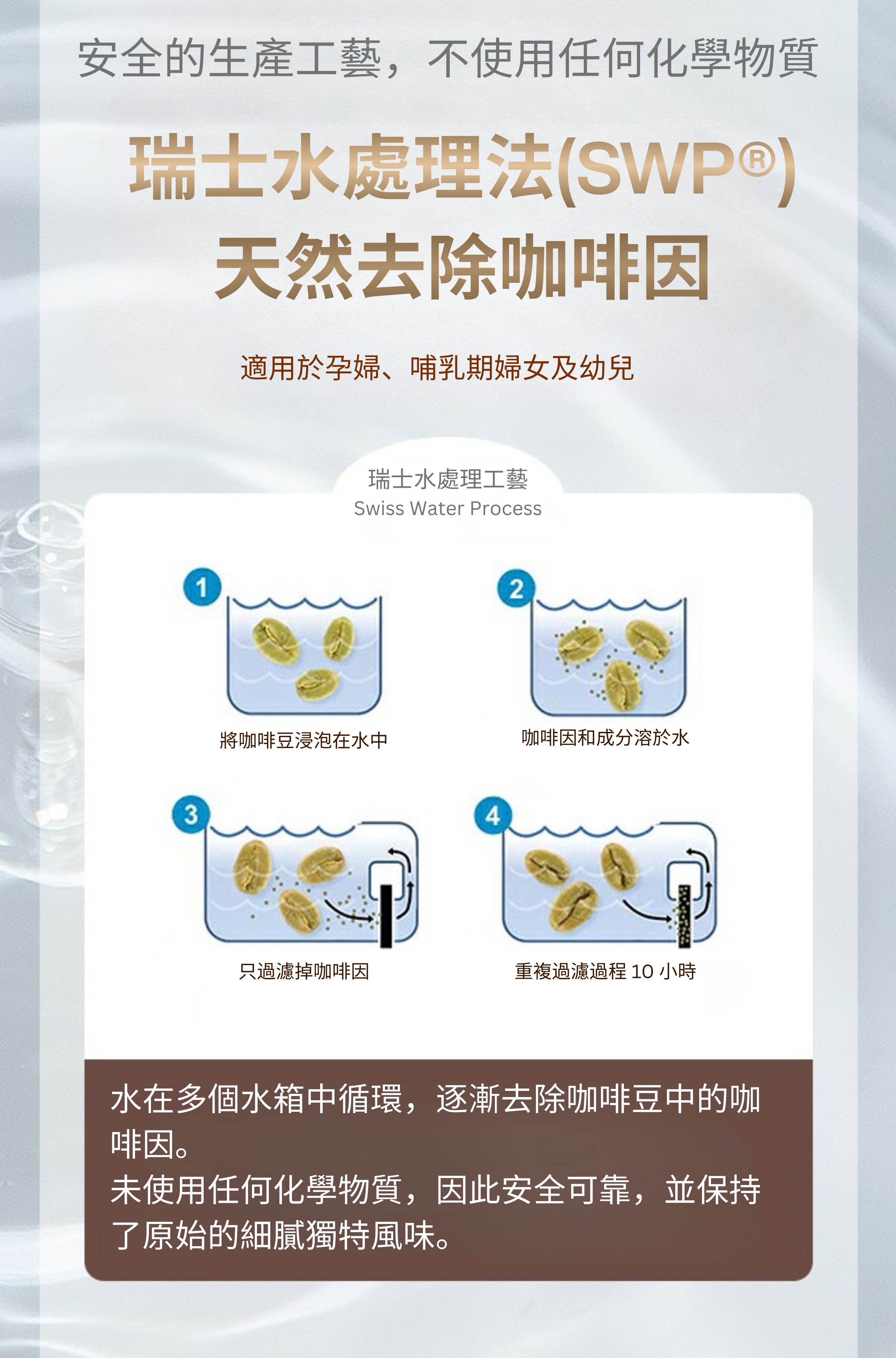 安全的生產工藝，不使用任何化學物質

瑞士水處理法(SWP®)
天然去除咖啡因

適用於孕婦、哺乳期婦女及幼兒

瑞士水處理工藝
Swiss Water Process

1
將咖啡豆浸泡在水中

2
咖啡因和成分溶於水

3
只過濾掉咖啡因

4
重複過濾過程 10 小時

水在多個水箱中循環，逐漸去除咖啡豆中的咖啡因。
未使用任何化學物質，因此安全可靠，並保持了原始的細膩獨特風味。