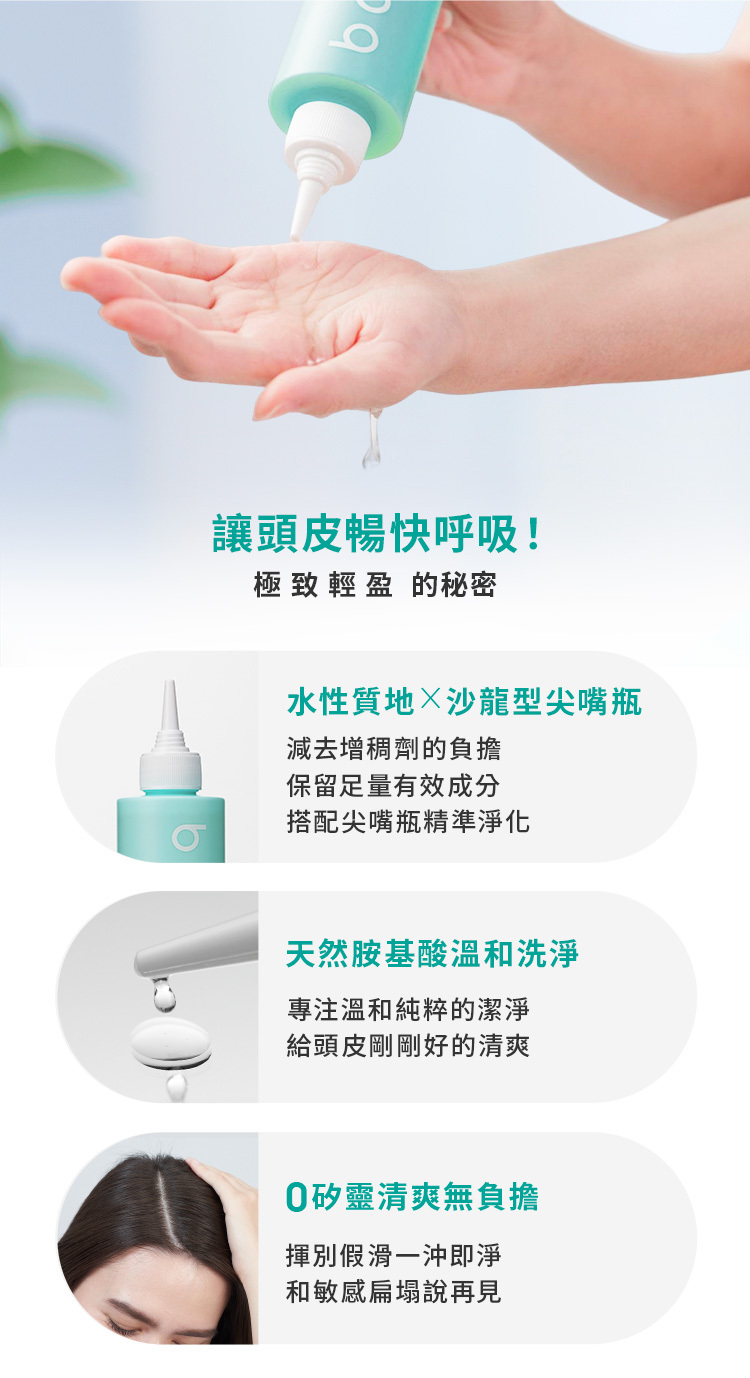 讓頭皮暢快呼吸！
極致輕盈 的秘密

水性質地×沙龍型尖嘴瓶
減去增稠劑的負擔
保留足量有效成分
搭配尖嘴瓶精準淨化

天然胺基酸溫和洗淨
專注溫和純粹的潔淨
給頭皮剛剛好的清爽

0矽靈清爽無負擔
揮別假滑一沖即淨
和敏感扁塌說再見