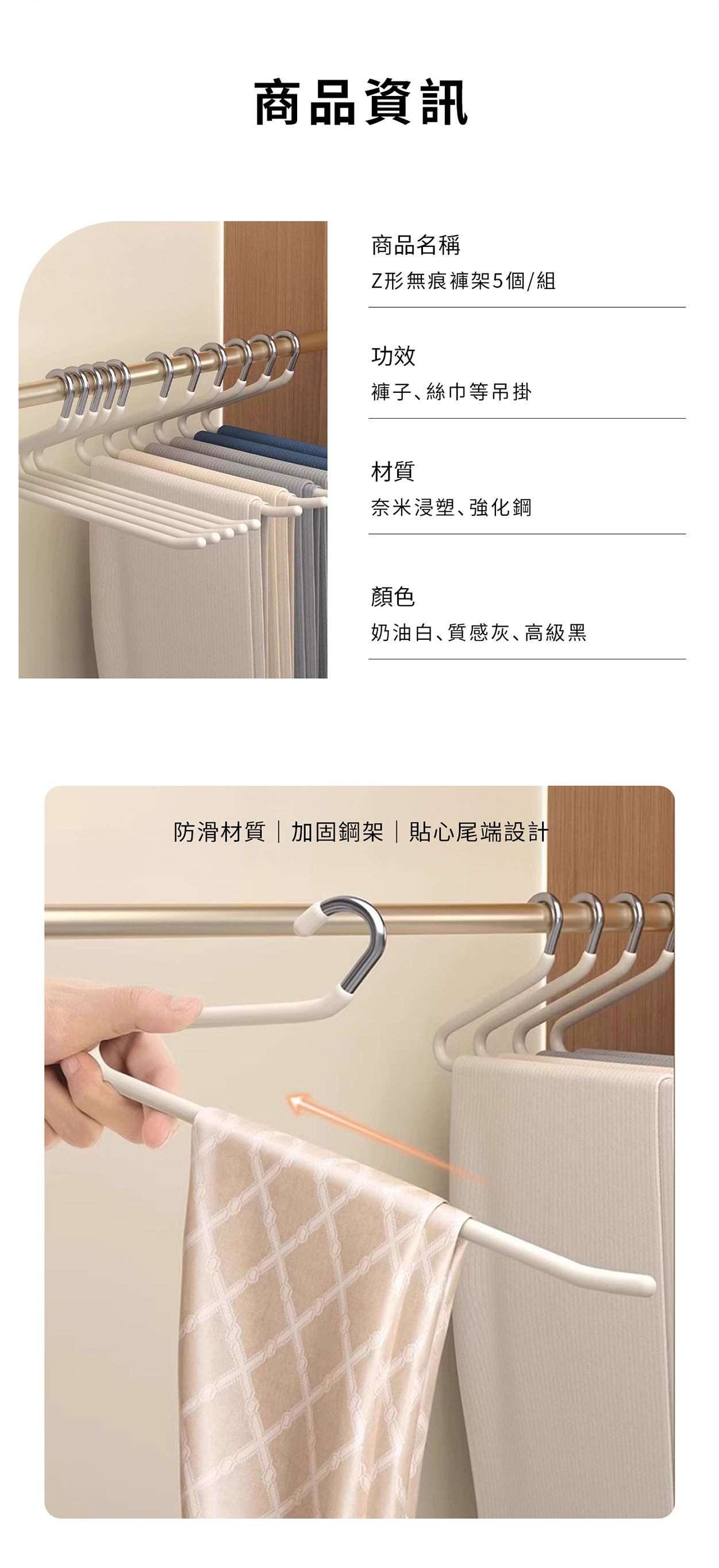 商品資訊

商品名稱
Z形無痕褲架5個/組

功效
褲子、絲巾等吊掛

材質
奈米浸塑、強化鋼

顏色
奶油白、質感灰、高級黑

防滑材質｜加固鋼架｜貼心尾端設計