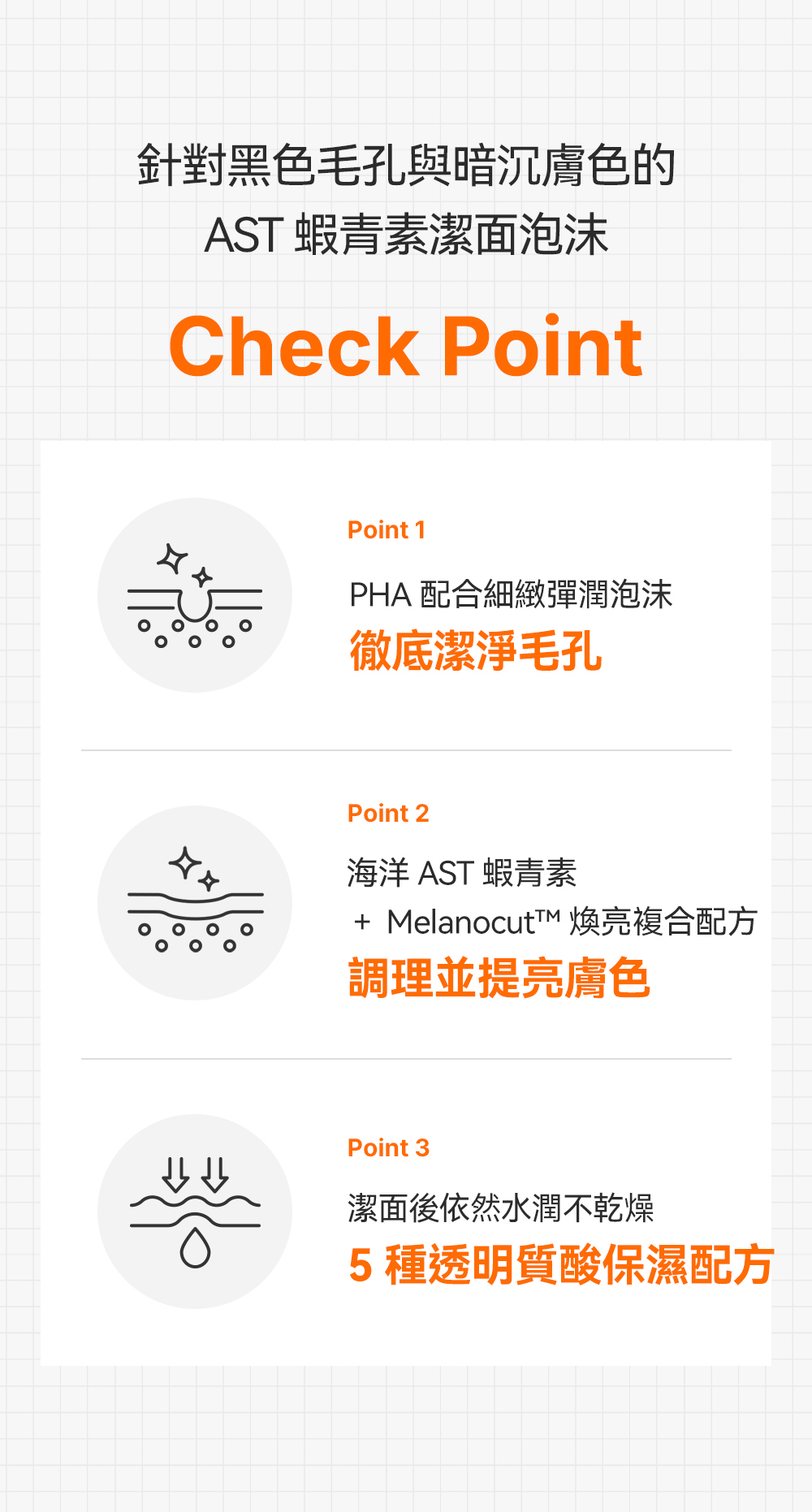 針對黑色毛孔與暗沉膚色的
AST 蝦青素潔面泡沫

Check Point

Point 1

PHA 配合細緻彈潤泡沫
徹底潔淨毛孔

Point 2

海洋 AST 蝦青素
+ Melanocut™ 煥亮複合配方
調理並提亮膚色

Point 3

潔面後依然水潤不乾燥
5 種透明質酸保濕配方