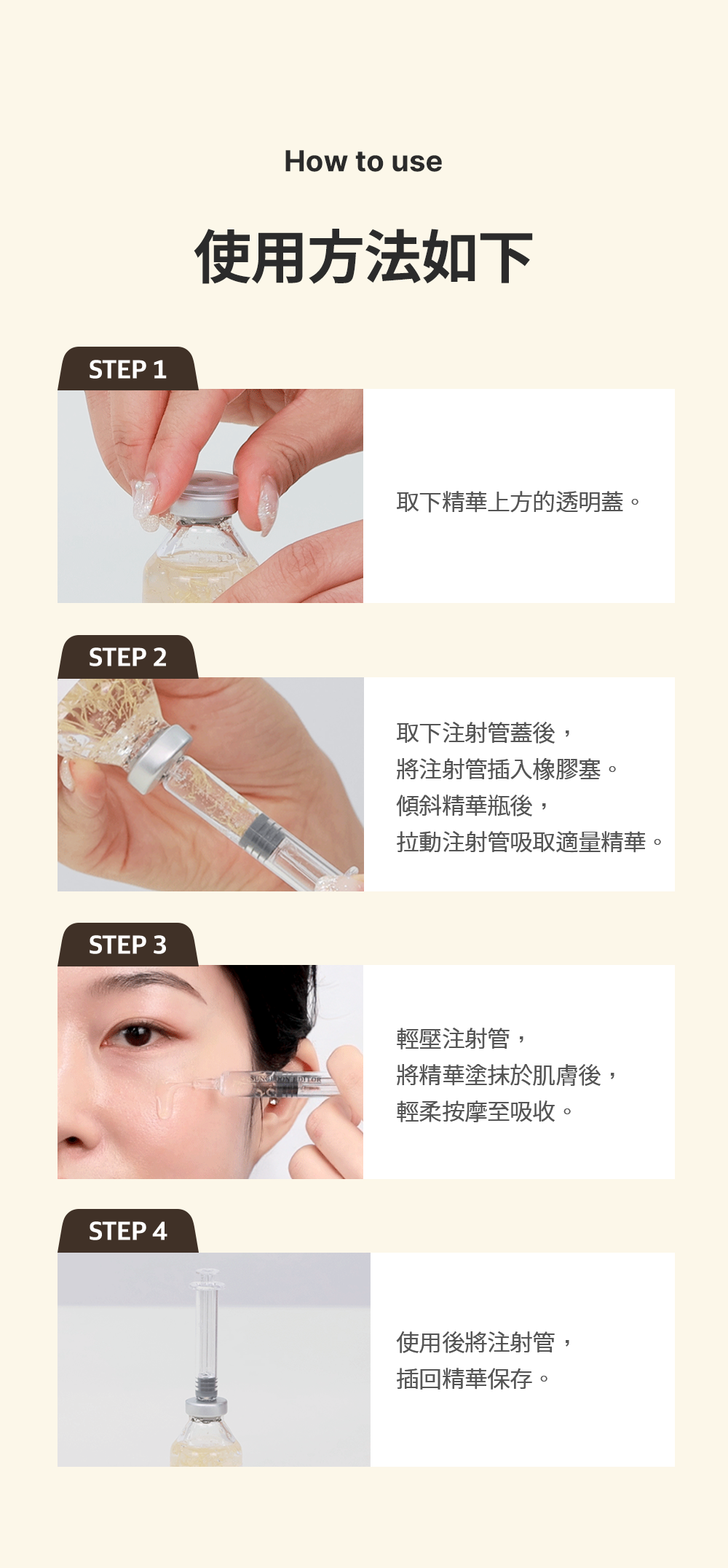 How to use

使用方法如下

STEP 1

取下精華上方的透明蓋。

STEP 2

取下注射管蓋後，
將注射管插入橡膠塞。
傾斜精華瓶後，
拉動注射管吸取適量精華。

STEP 3

SUNGBOON EDITOR

輕壓注射管，
將精華塗抹於肌膚後，
輕柔按摩至吸收。

STEP 4

使用後將注射管，
插回精華保存。