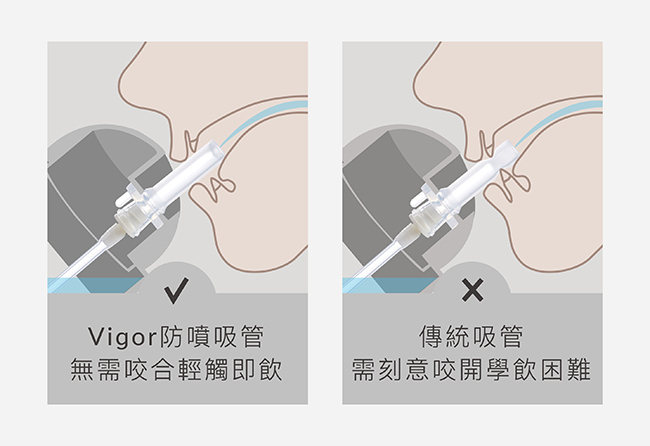 ✓

Vigor防噴吸管
無需咬合輕觸即飲

✕

傳統吸管
需刻意咬開學飲困難