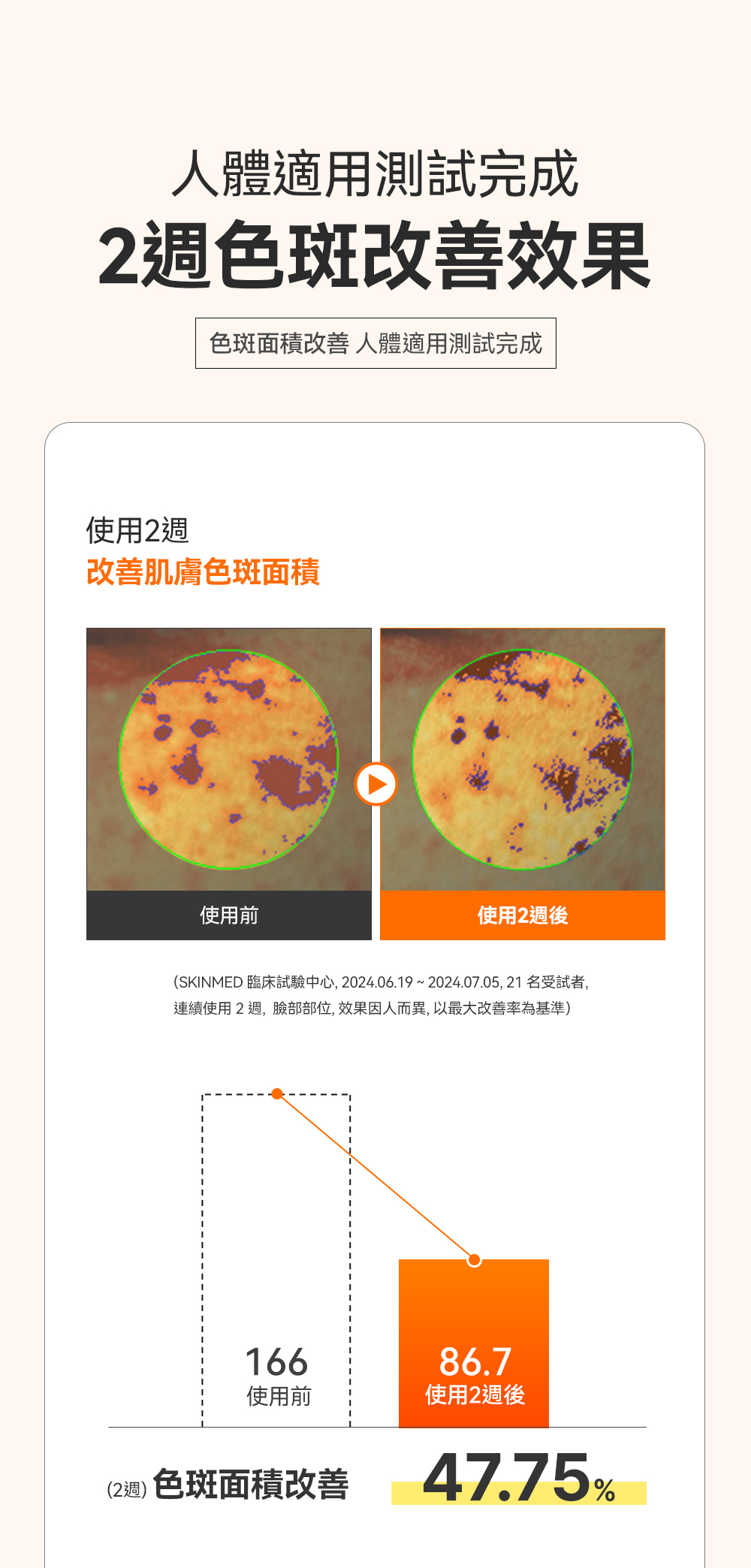 人體適用測試完成
2週色斑改善效果

色斑面積改善 人體適用測試完成

使用2週
改善肌膚色斑面積

使用前

使用2週後

(SKINMED 臨床試驗中心, 2024.06.19 ~ 2024.07.05, 21 名受試者, 連續使用 2 週, 臉部部位, 效果因人而異, 以最大改善率為基準)

166
使用前

86.7
使用2週後

(2週) 色斑面積改善 47.75%