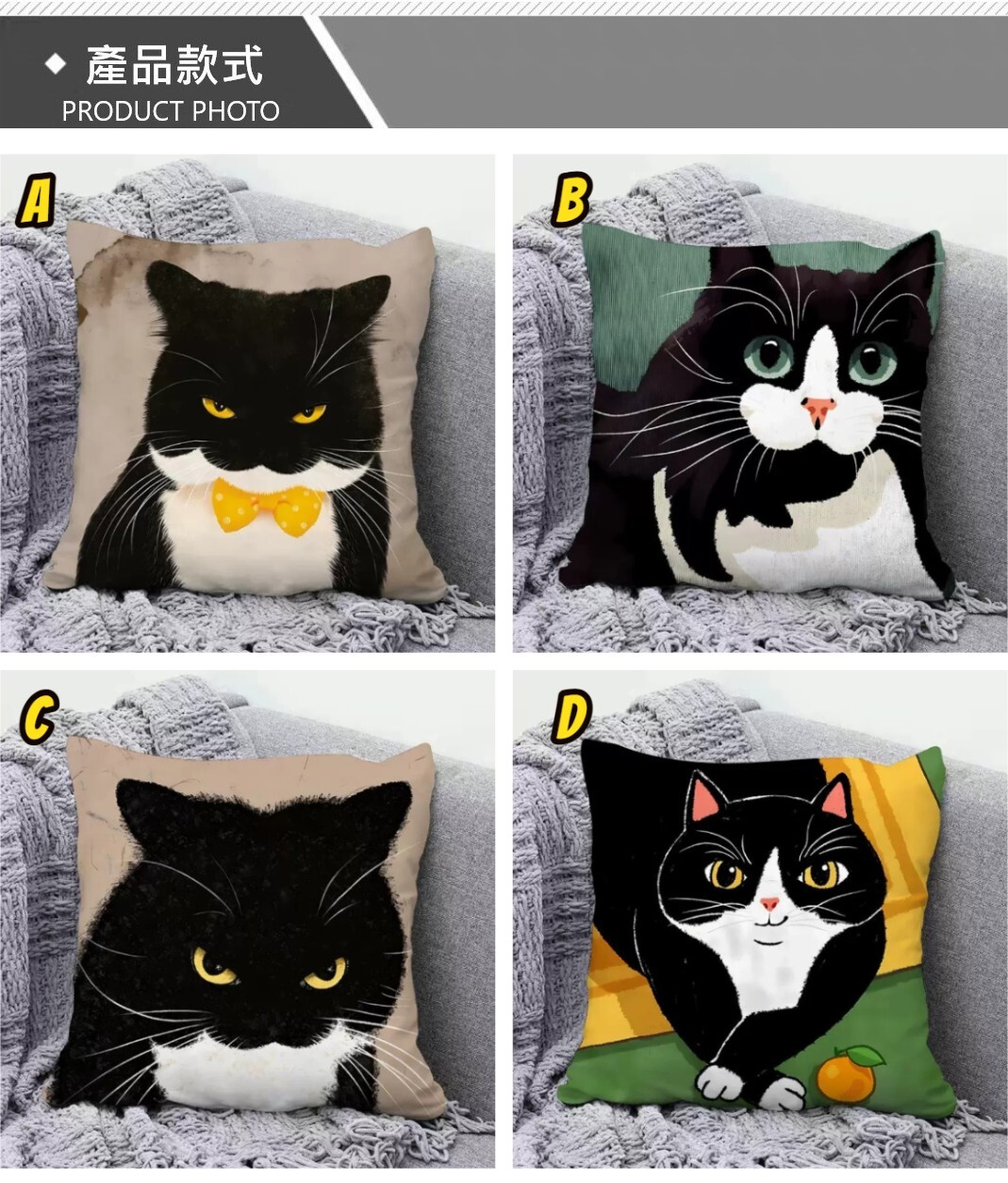 ◆ 產品款式
PRODUCT PHOTO

A

B

C

D