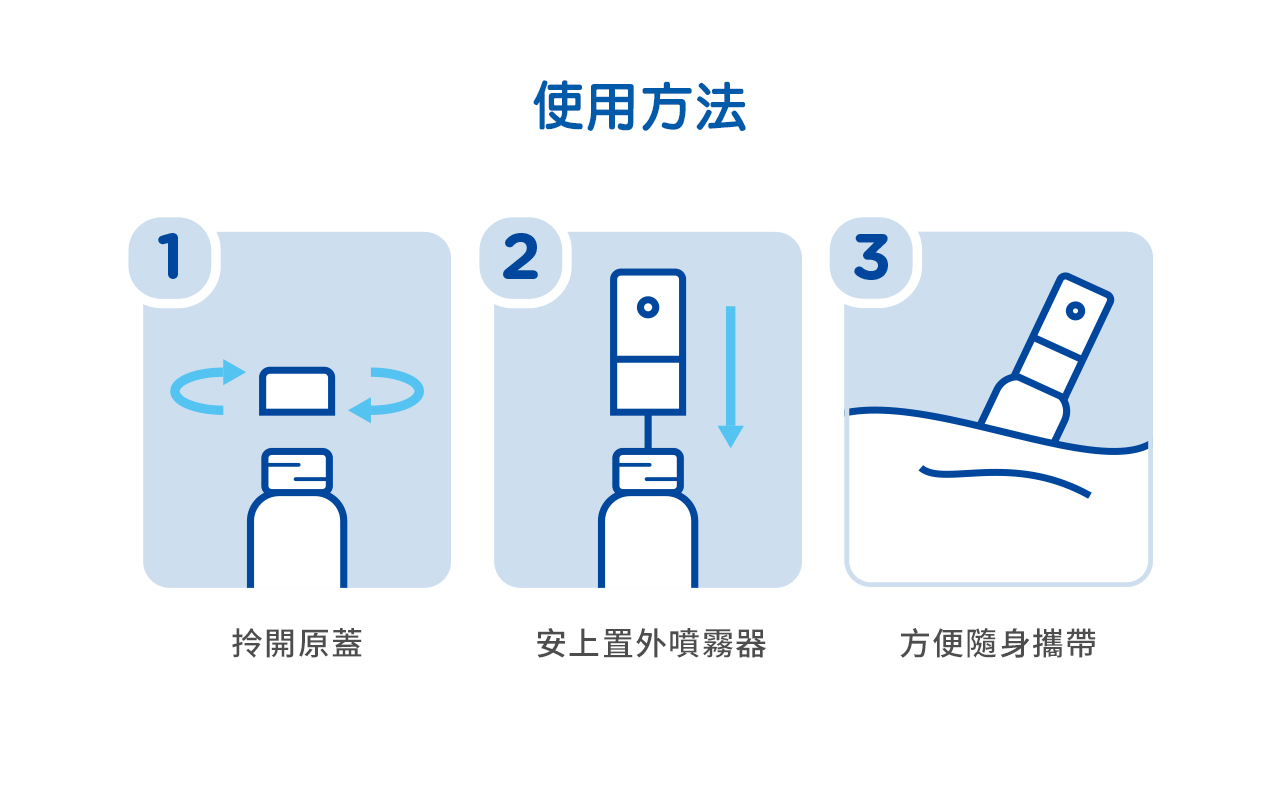 使用方法

1

拎開原蓋

2

安上置外噴霧器

3

方便隨身攜帶