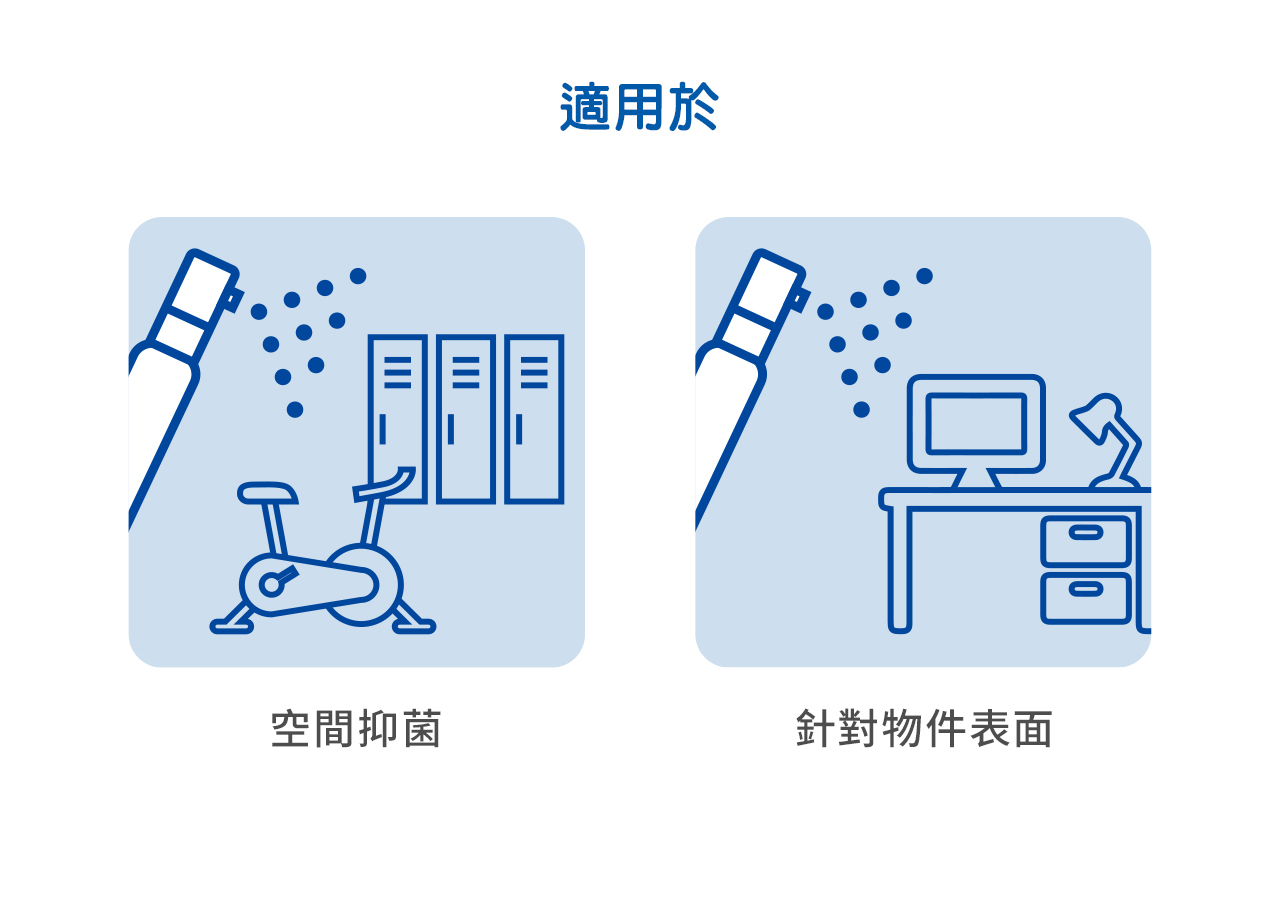 適用於

空間抑菌

針對物件表面