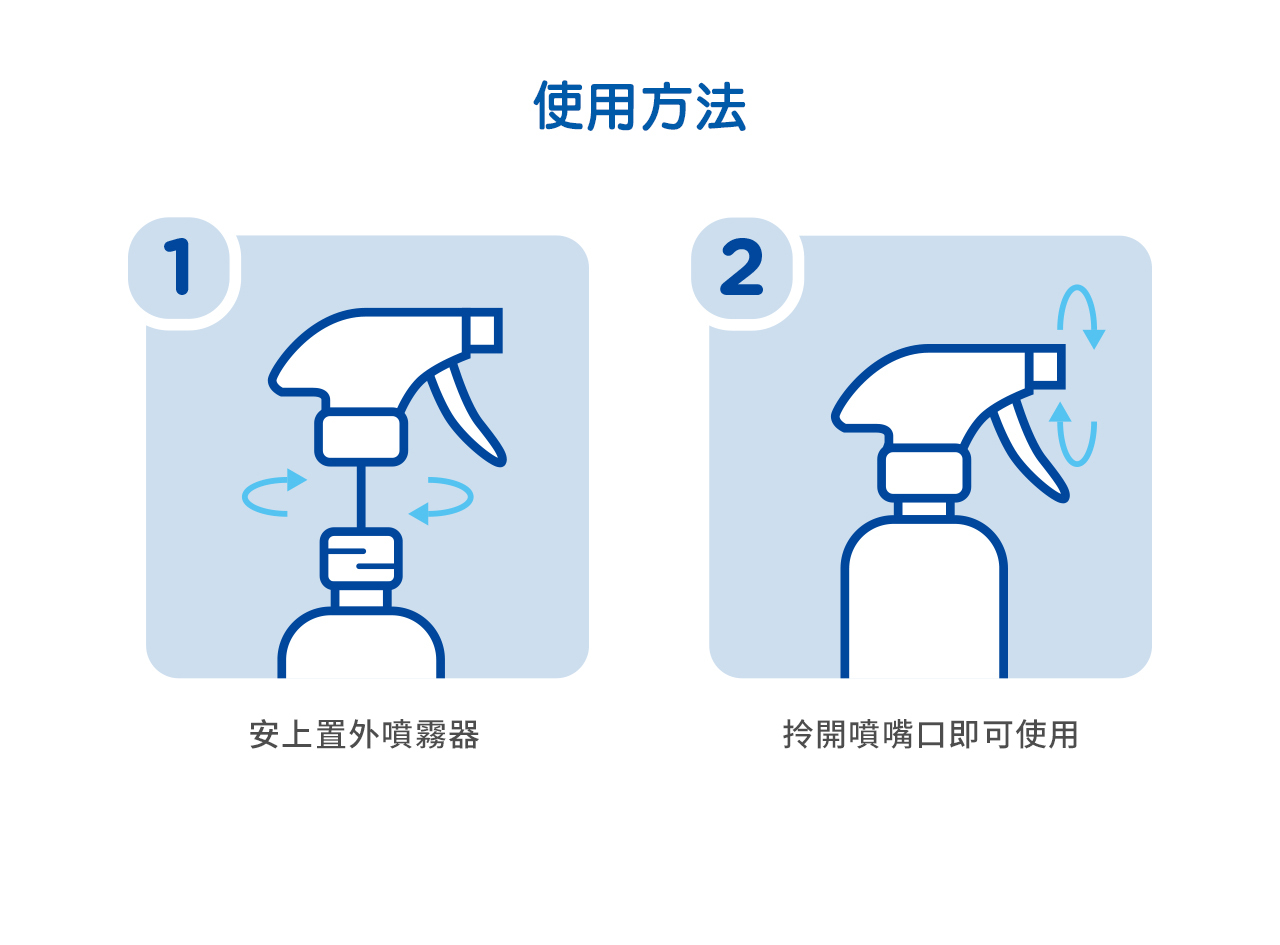 使用方法

1

安上置外噴霧器

2

拎開噴嘴口即可使用