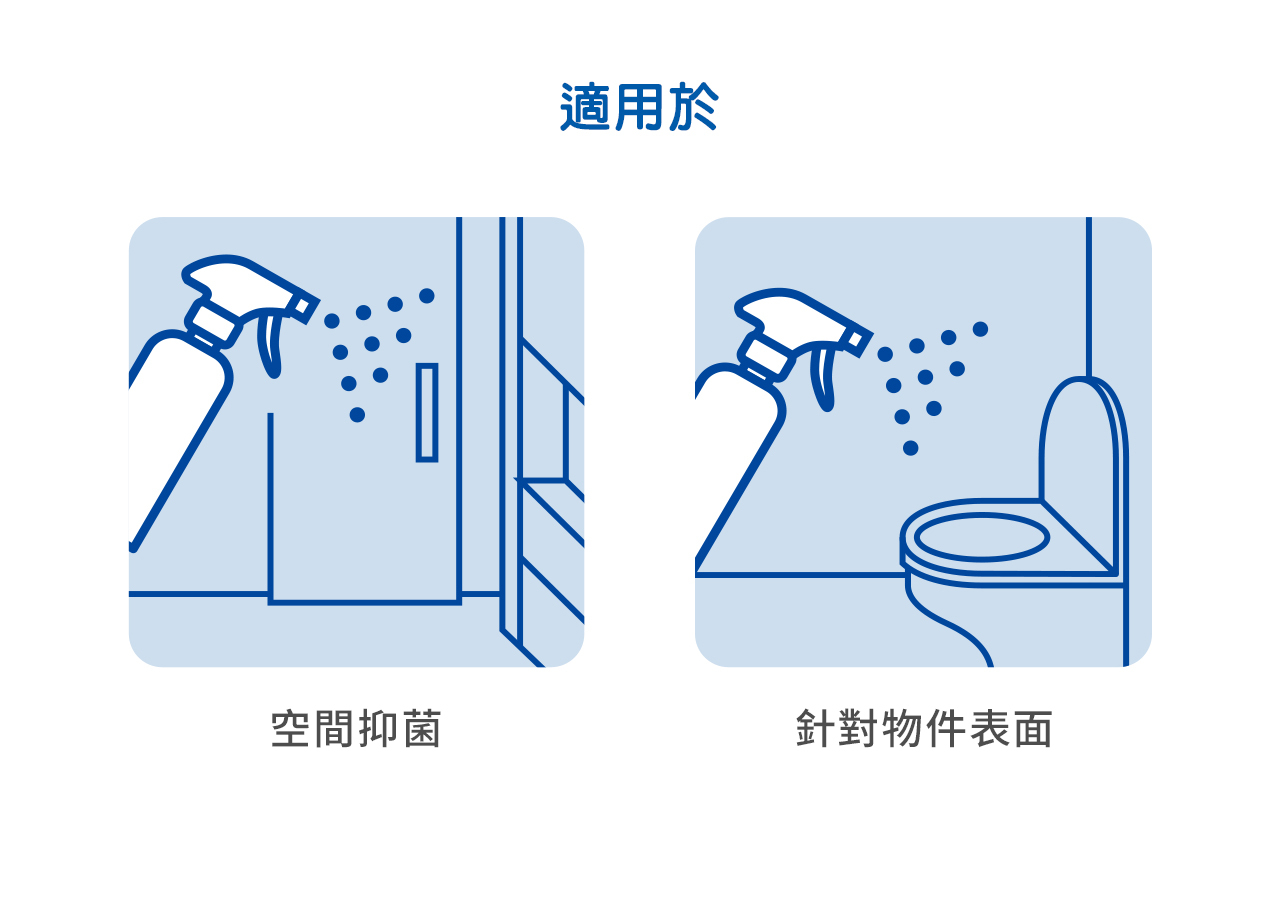 適用於

空間抑菌

針對物件表面