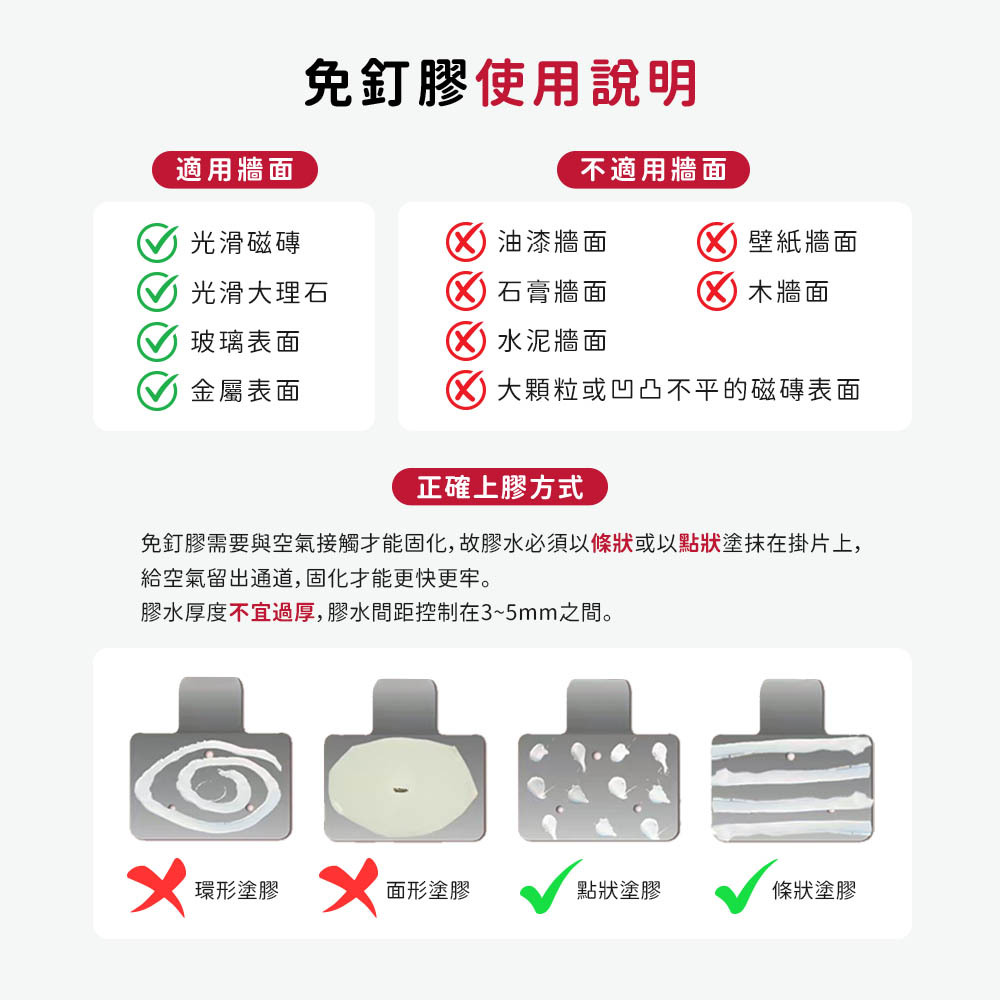 免釘膠使用說明

適用牆面

光滑磁磚
光滑大理石
玻璃表面
金屬表面

不適用牆面

油漆牆面
石膏牆面
水泥牆面
大顆粒或凹凸不平的磁磚表面
壁紙牆面
木牆面

正確上膠方式

免釘膠需要與空氣接觸才能固化,故膠水必須以條狀或以點狀塗抹在掛片上,給空氣留出通道,固化才能更快更牢。
膠水厚度不宜過厚,膠水間距控制在3~5mm之間。

環形塗膠
面形塗膠
點狀塗膠
條狀塗膠