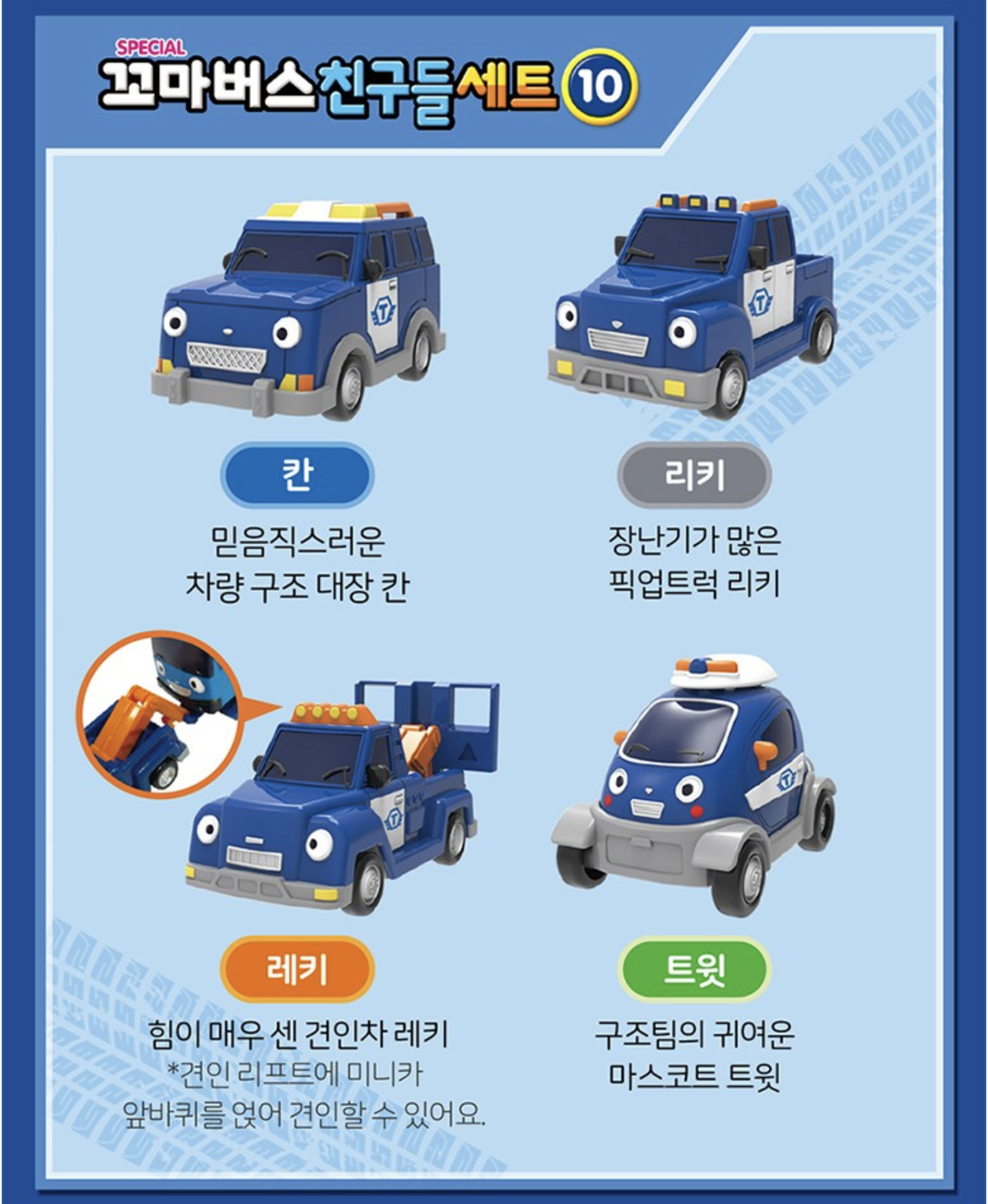 SPECIAL
꼬마버스 친구들 세트 10

칸
믿음직스러운
차량 구조 대장 칸

리키
장난기가 많은
픽업트럭 리키

레키
힘이 매우 센 견인차 레키
*견인 리프트에 미니카
앞바퀴를 얹어 견인할 수 있어요.

트윗
구조팀의 귀여운
마스코트 트윗