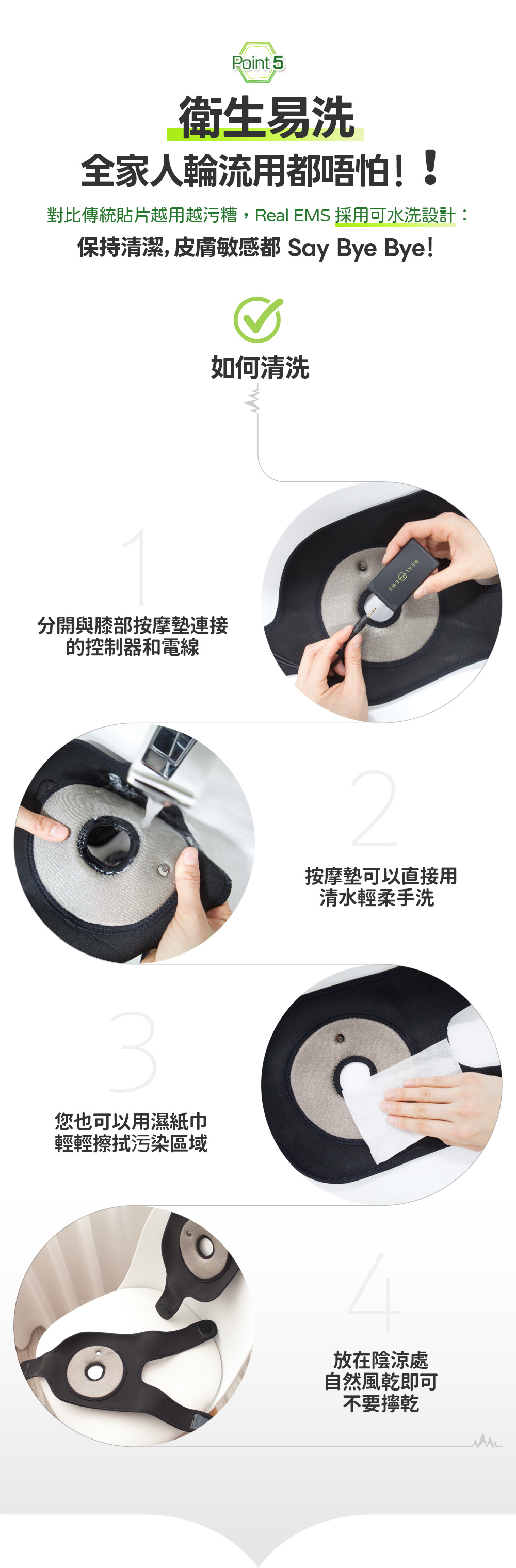 Point 5

衛生易洗

全家人輪流用都唔怕！！

對比傳統貼片越用越污糟，Real EMS 採用可水洗設計：

保持清潔，皮膚敏感都 Say Bye Bye!

如何清洗

1

分開與膝部按摩墊連接的控制器和電線

REAL EMS

2

按摩墊可以直接用清水輕柔手洗

3

您也可以用濕紙巾輕輕擦拭污染區域

4

放在陰涼處自然風乾即可不要擰乾